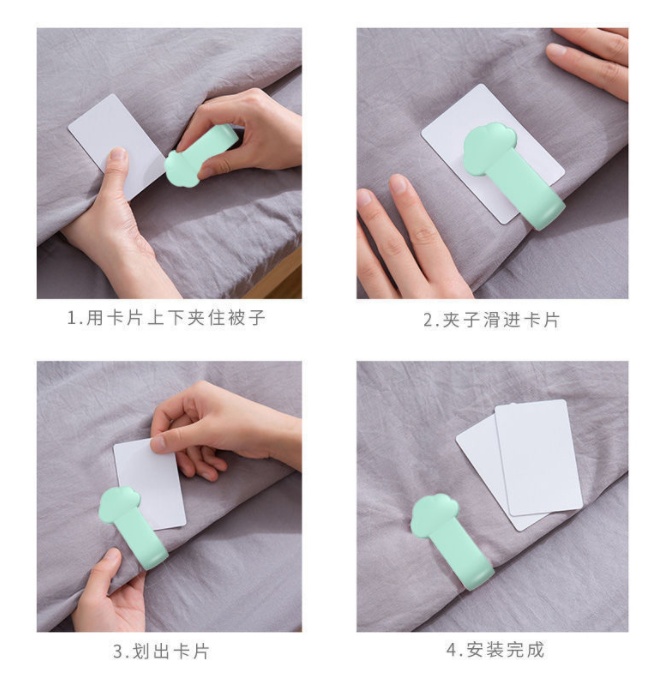 1.用卡片上下夹住被子

2.夹子滑进卡片

3.划出卡片

4.安装完成