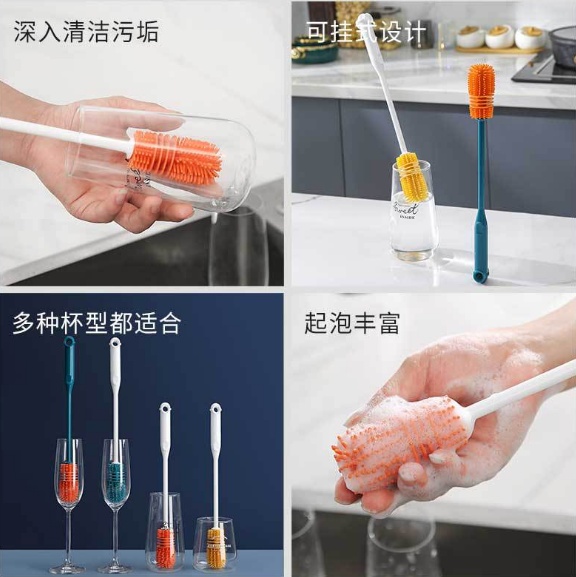 深入清洁污垢

可挂式设计

Sweet

多种杯型都适合

起泡丰富