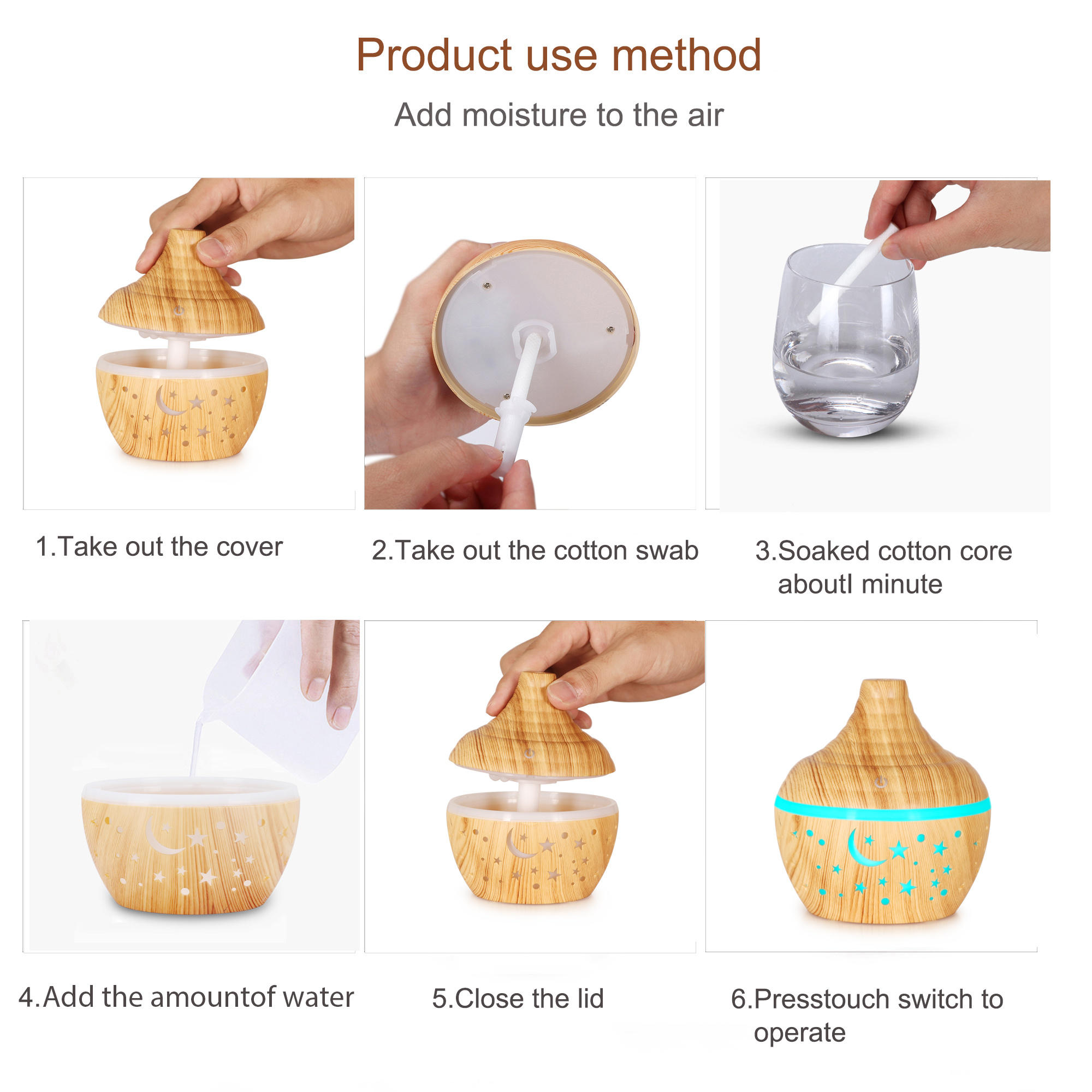 Product use method

Add moisture to the air

1.Take out the cover

2.Take out the cotton swab

3.Soaked cotton core aboutl minute

4.Add the amountof water

5.Close the lid

6.Presstouch switch to operate