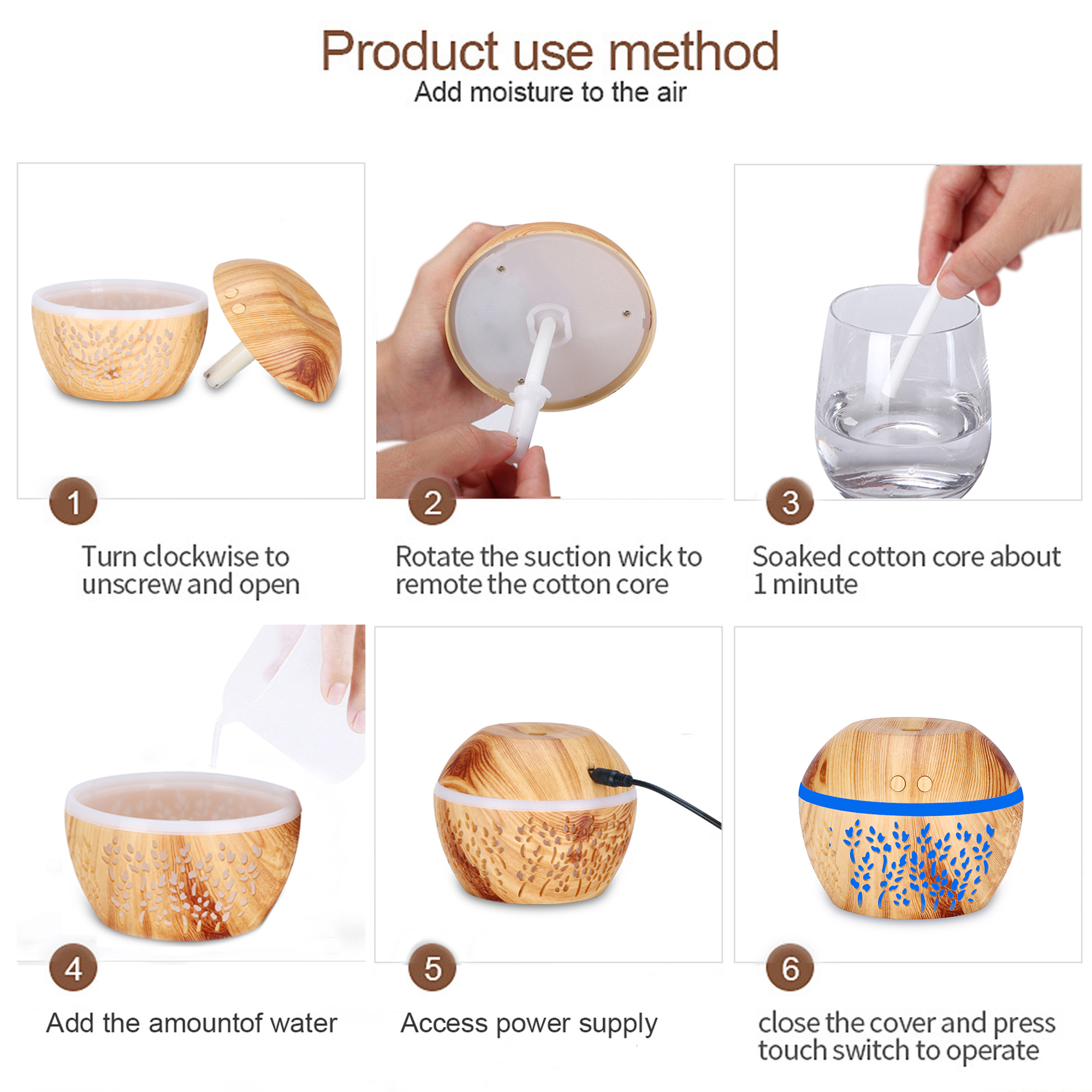 Product use method
Add moisture to the air

1
Turn clockwise to unscrew and open

2
Rotate the suction wick to remote the cotton core

3
Soaked cotton core about 1 minute

4
Add the amountof water

5
Access power supply

6
close the cover and press touch switch to operate