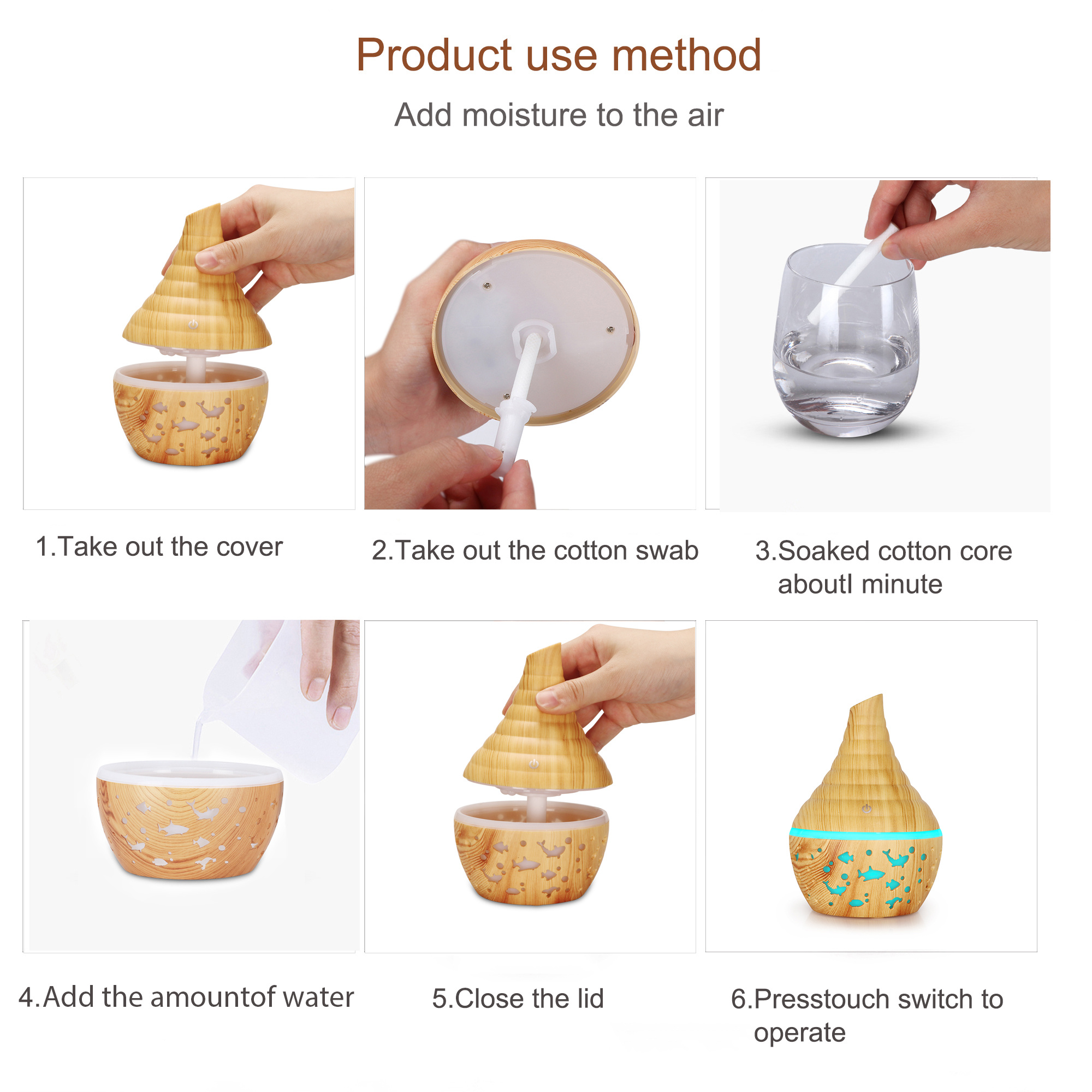 Product use method

Add moisture to the air

1.Take out the cover

2.Take out the cotton swab

3.Soaked cotton core aboutl minute

4.Add the amountof water

5.Close the lid

6.Presstouch switch to operate