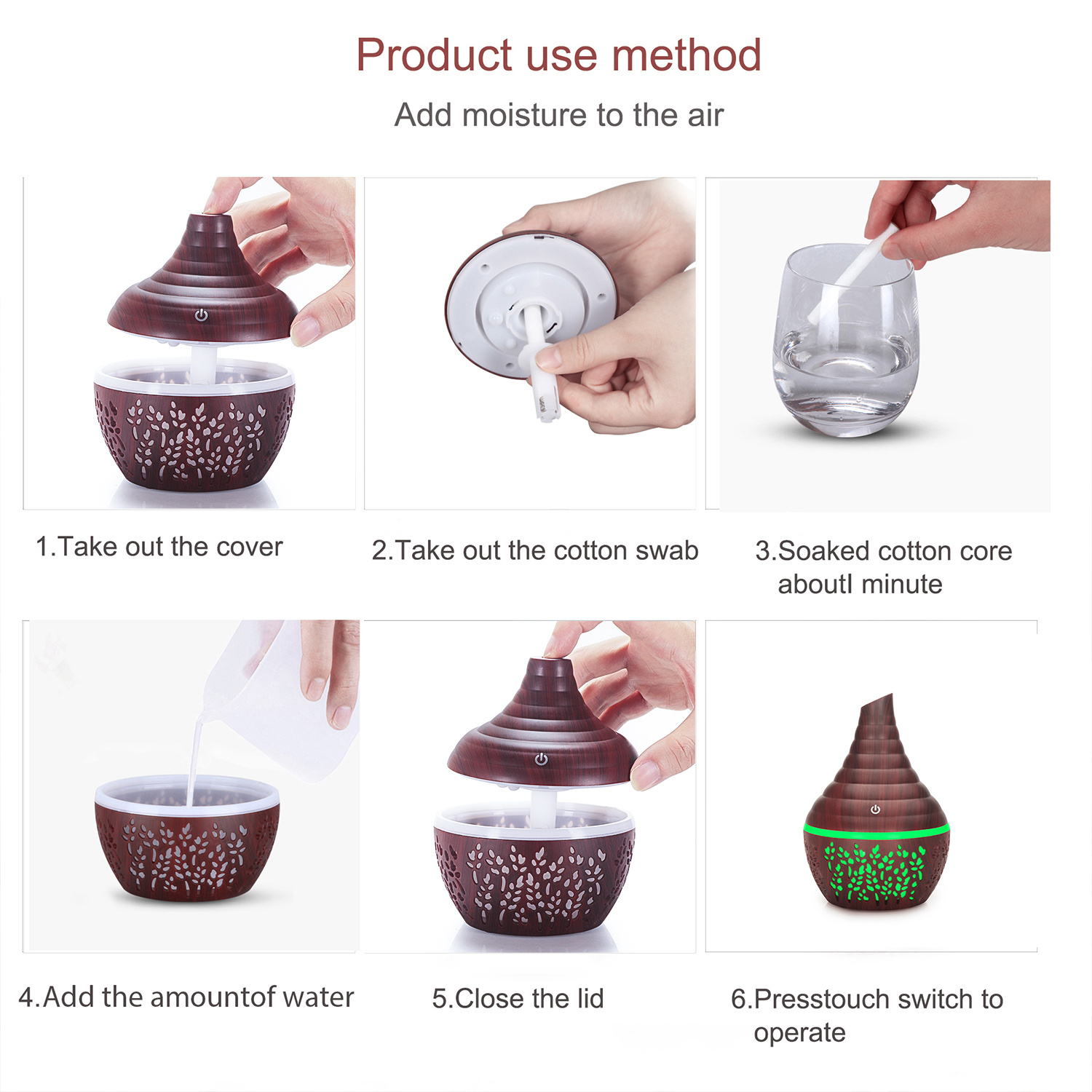 Product use method

Add moisture to the air

1.Take out the cover

2.Take out the cotton swab

3.Soaked cotton core aboutl minute

4.Add the amountof water

5.Close the lid

6.Presstouch switch to operate