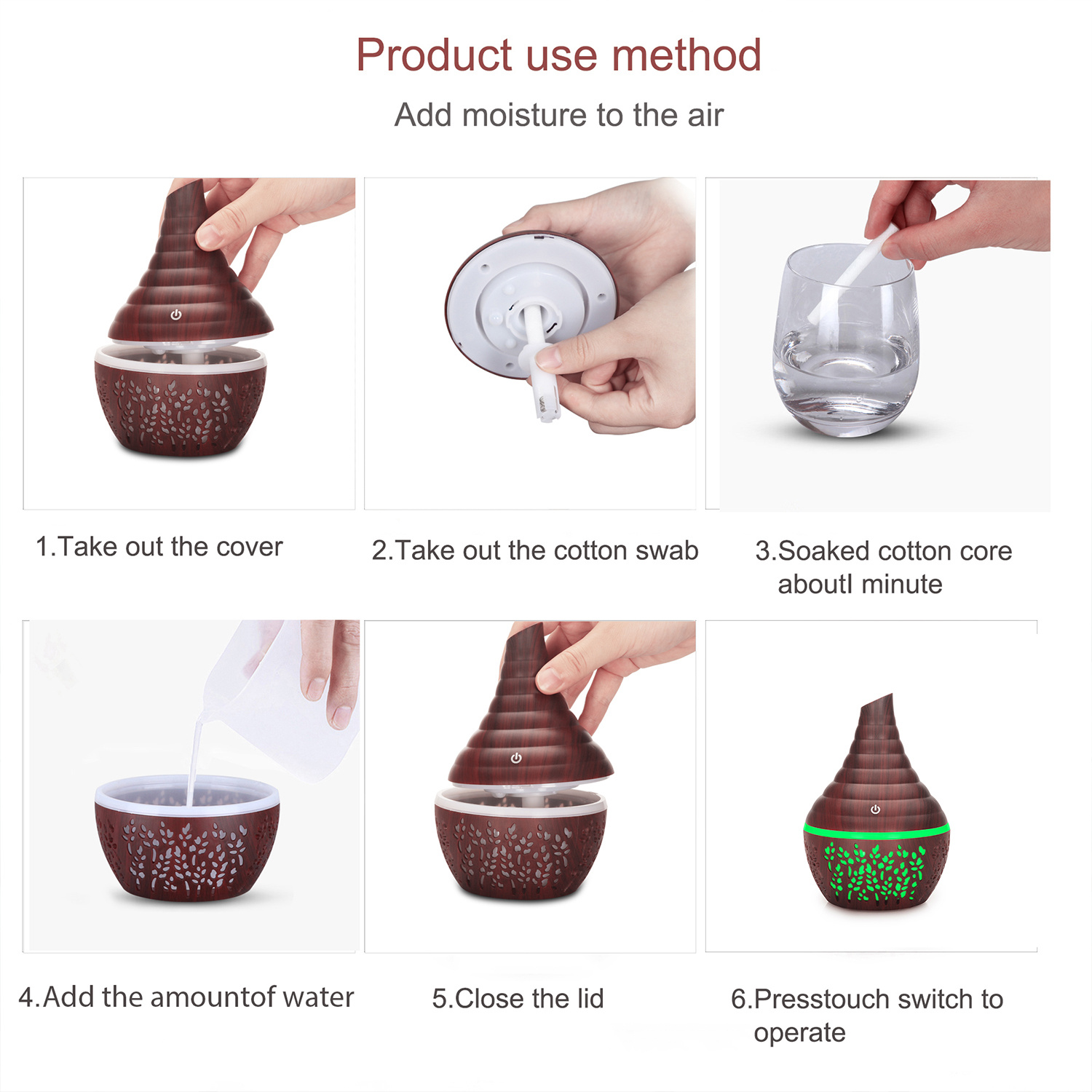 Product use method

Add moisture to the air

1.Take out the cover

2.Take out the cotton swab

3.Soaked cotton core aboutl minute

4.Add the amountof water

5.Close the lid

6.Presstouch switch to operate