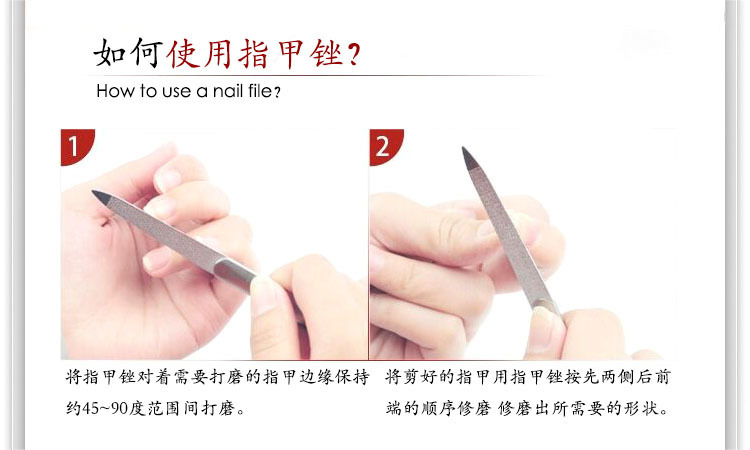 如何使用指甲锉？

How to use a nail file？

1

将指甲锉对着需要打磨的指甲边缘保持约45~90度范围间打磨。

2

将剪好的指甲用指甲锉按先两侧后前端的顺序修磨 修磨出所需要的形状。