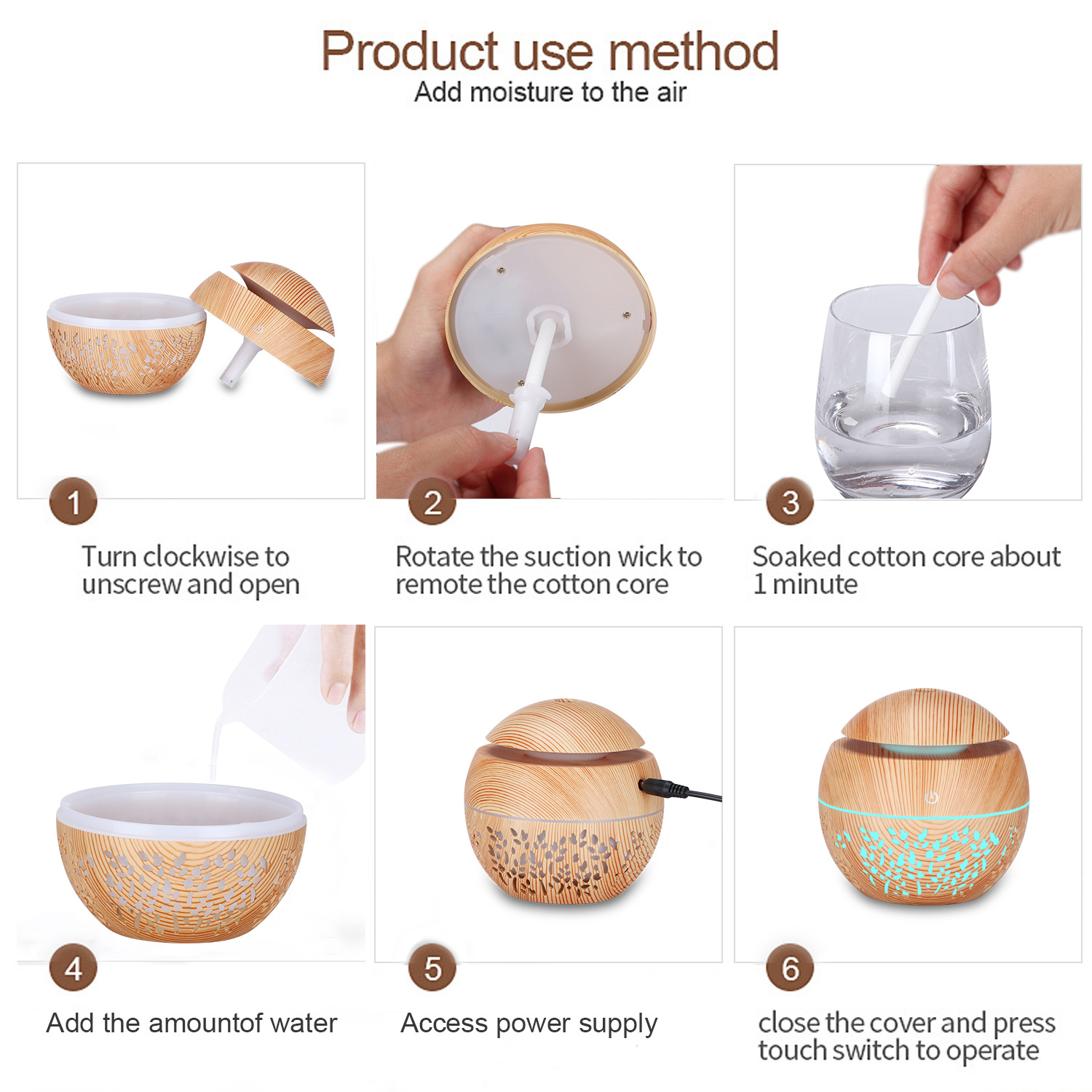 Product use method
Add moisture to the air

1
Turn clockwise to unscrew and open

2
Rotate the suction wick to remote the cotton core

3
Soaked cotton core about 1 minute

4
Add the amountof water

5
Access power supply

6
close the cover and press touch switch to operate