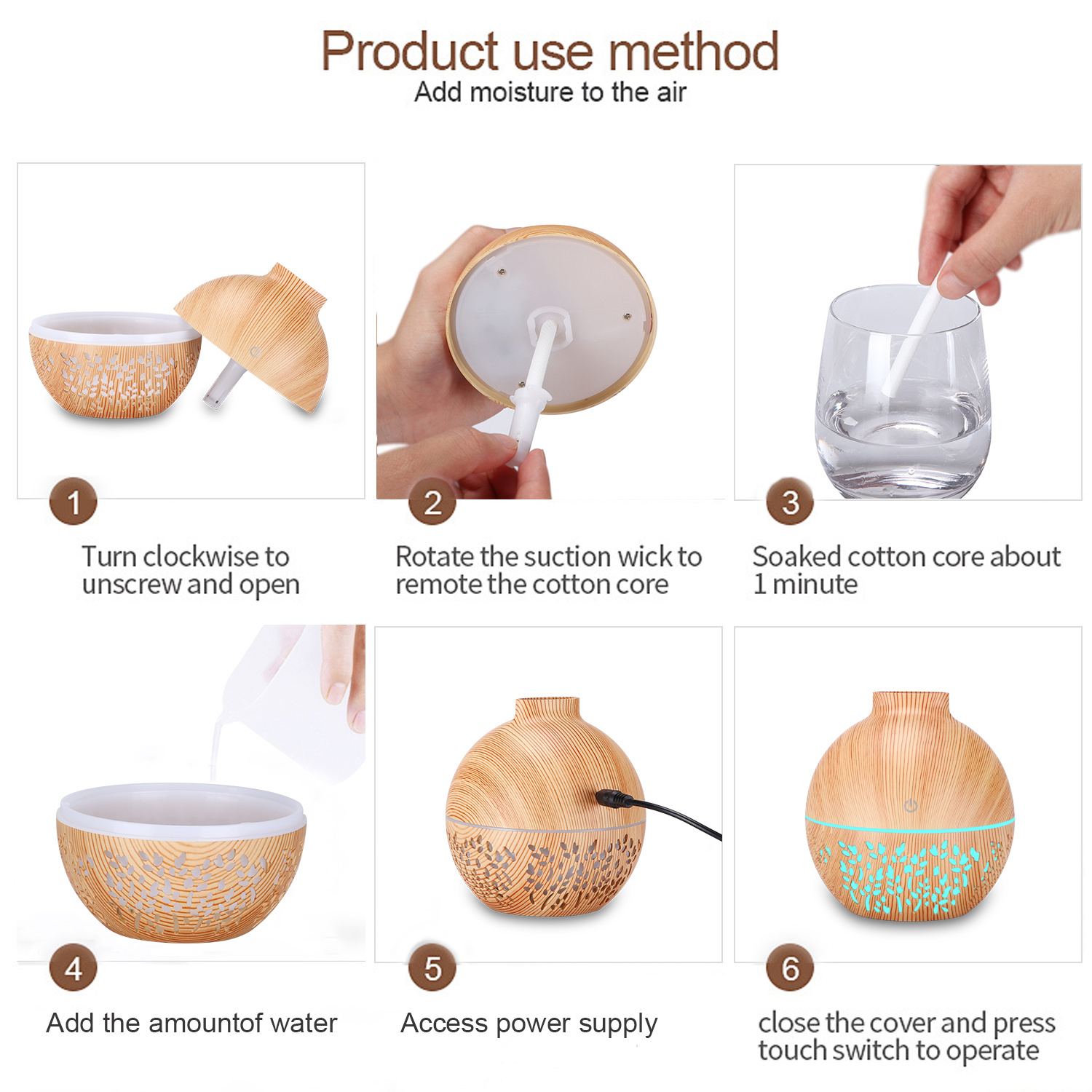 Product use method
Add moisture to the air

1

Turn clockwise to unscrew and open

2

Rotate the suction wick to remote the cotton core

3

Soaked cotton core about 1 minute

4

Add the amountof water

5

Access power supply

6

close the cover and press touch switch to operate