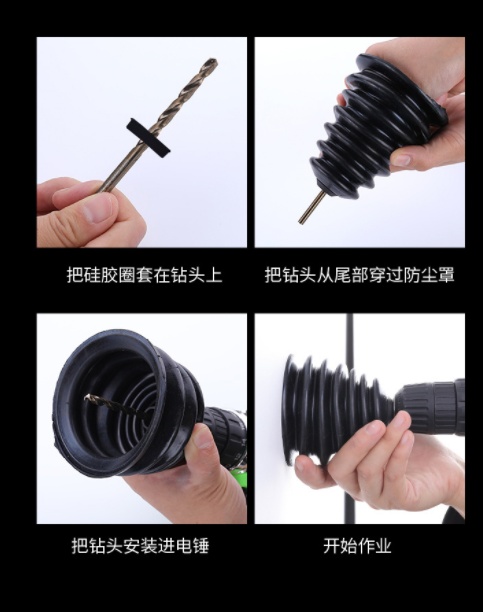 把硅胶圈套在钻头上

把钻头从尾部穿过防尘罩

把钻头安装进电锤

开始作业