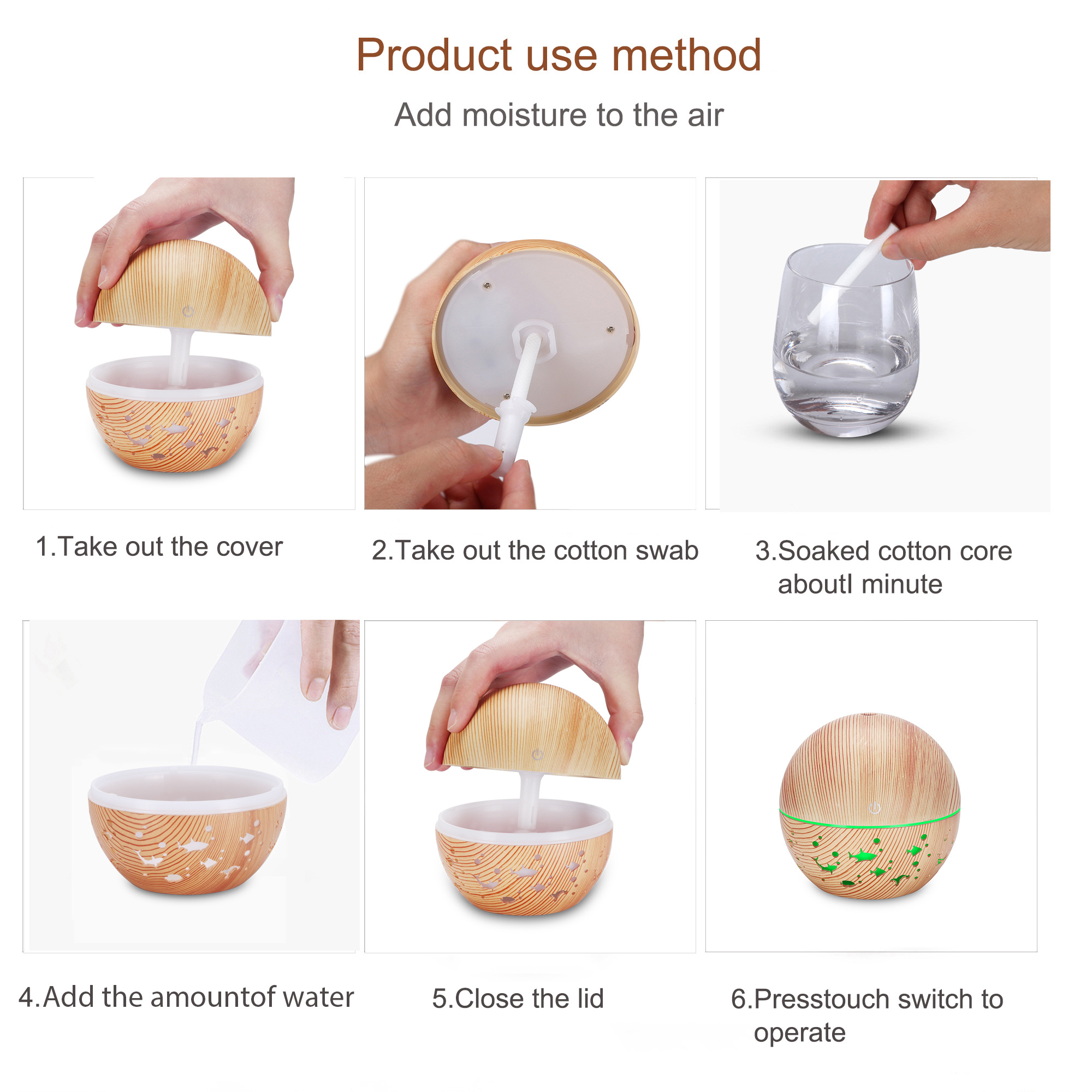 Product use method

Add moisture to the air

1.Take out the cover

2.Take out the cotton swab

3.Soaked cotton core aboutl minute

4.Add the amountof water

5.Close the lid

6.Presstouch switch to operate