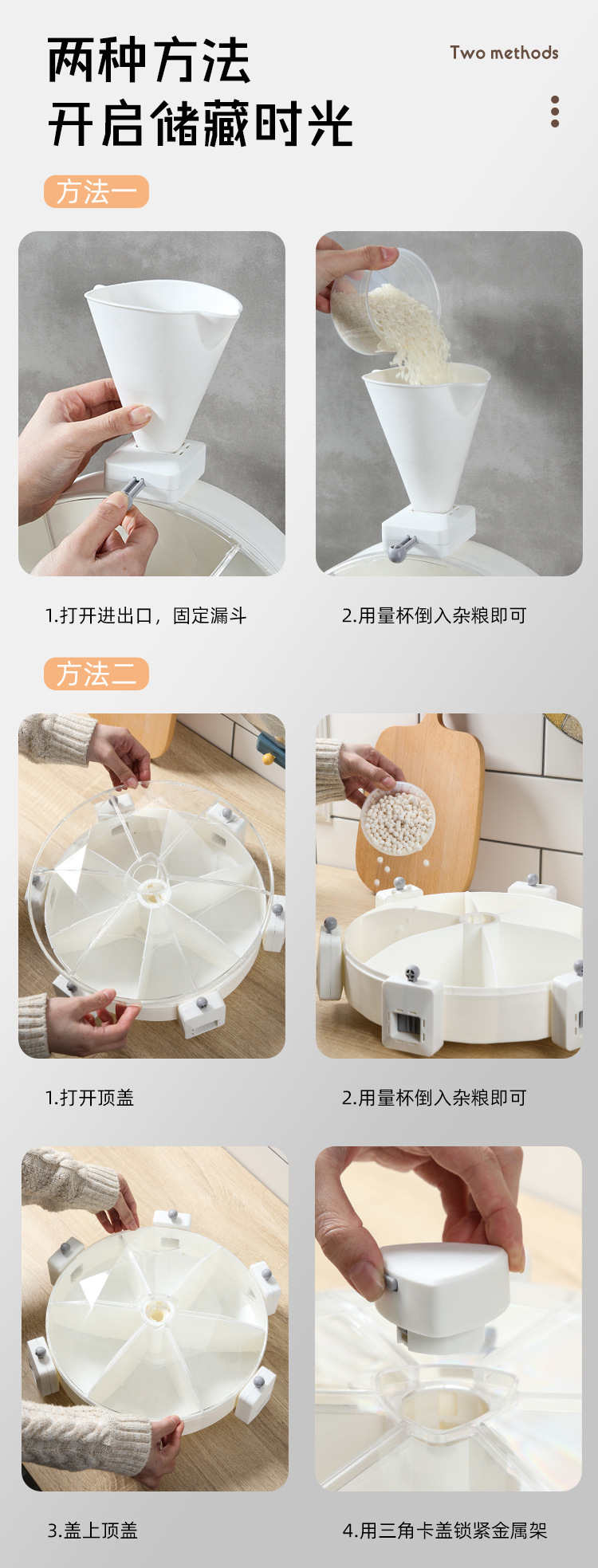 两种方法
开启储藏时光

Two methods

方法一

1.打开进出口，固定漏斗

2.用量杯倒入杂粮即可

方法二

1.打开顶盖

2.用量杯倒入杂粮即可

3.盖上顶盖

4.用三角卡盖锁紧金属架