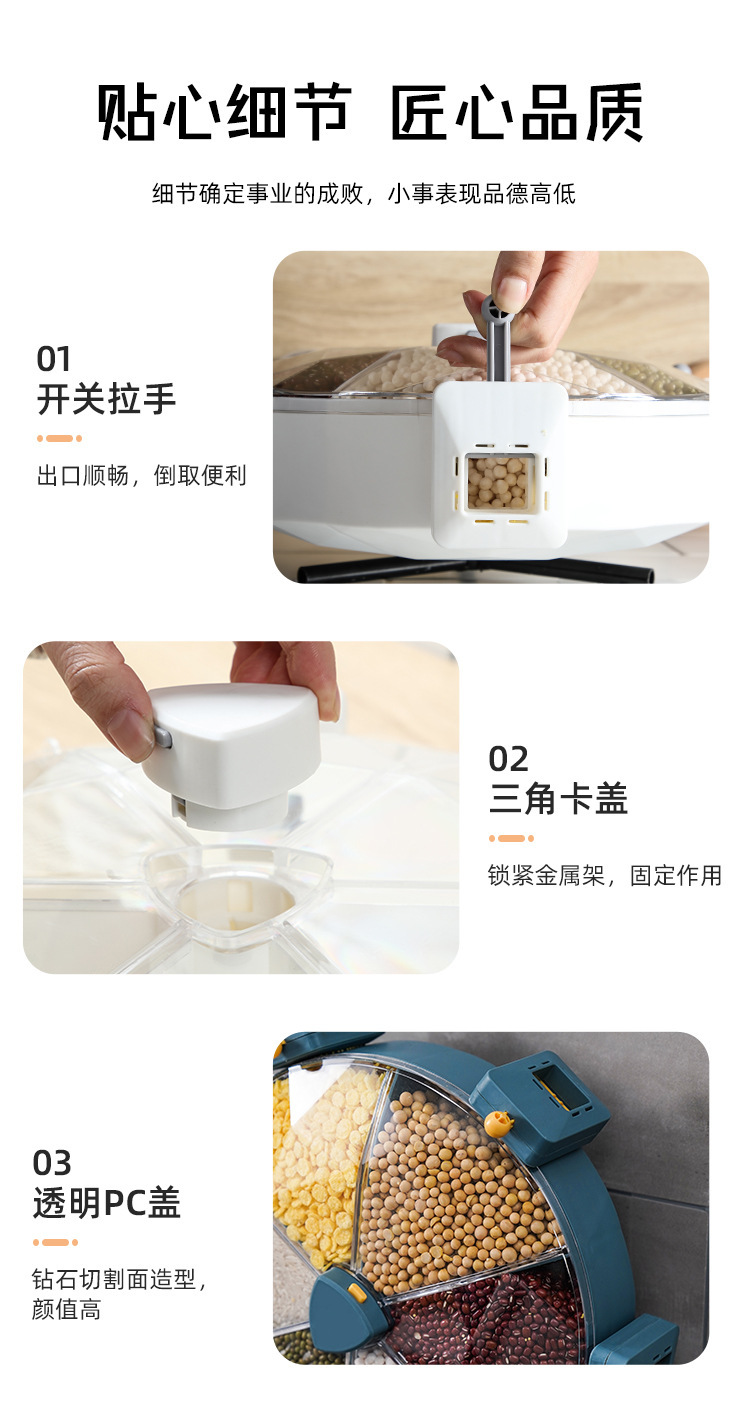 贴心细节 匠心品质

细节确定事业的成败，小事表现品德高低

01
开关拉手

出口顺畅，倒取便利

02
三角卡盖

锁紧金属架，固定作用

03
透明PC盖

钻石切割面造型，颜值高