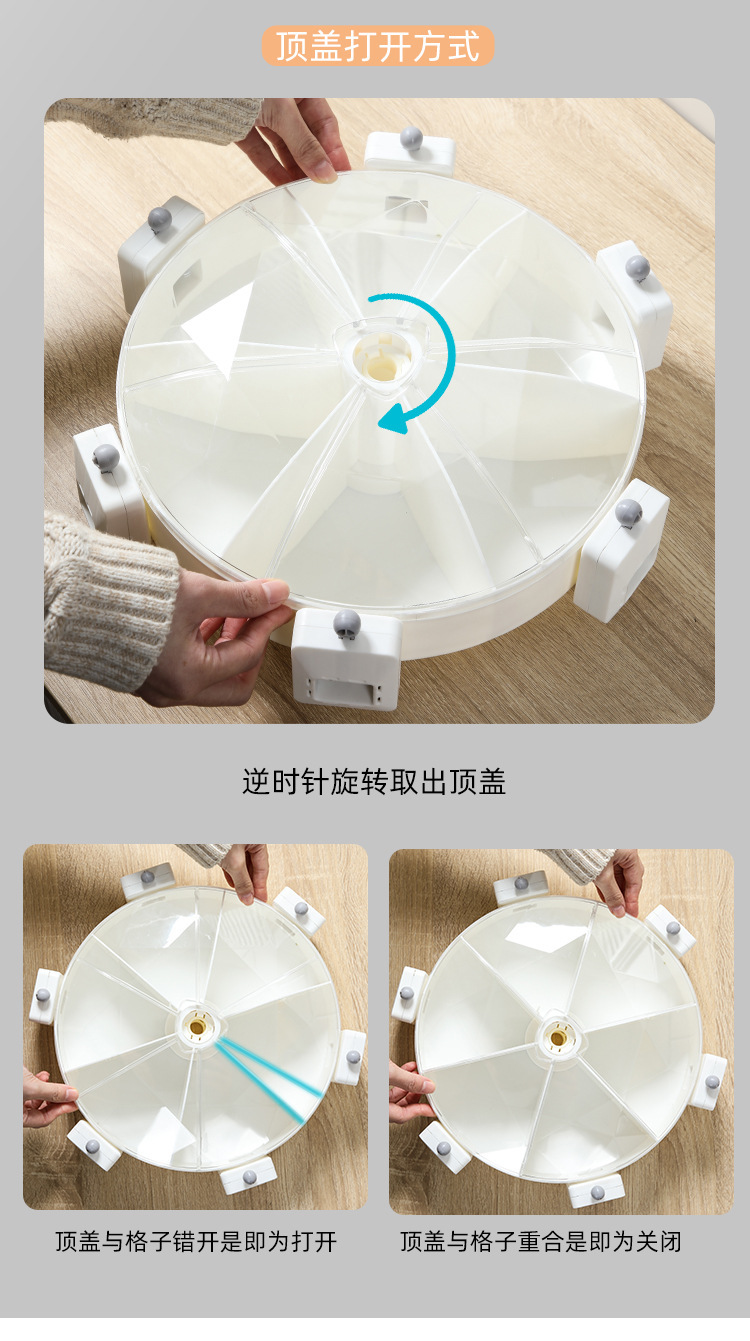 顶盖打开方式

逆时针旋转取出顶盖

顶盖与格子错开是即为打开

顶盖与格子重合是即为关闭