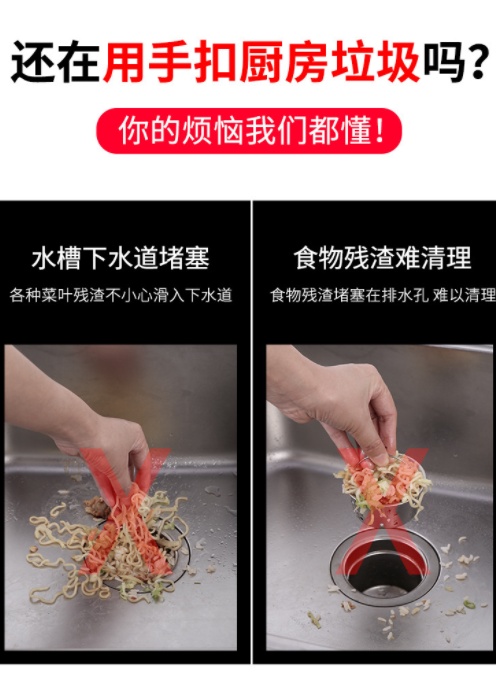 还在用手扣厨房垃圾吗？

你的烦恼我们都懂！

水槽下水道堵塞

各种菜叶残渣不小心滑入下水道

食物残渣难清理

食物残渣堵塞在排水孔 难以清理