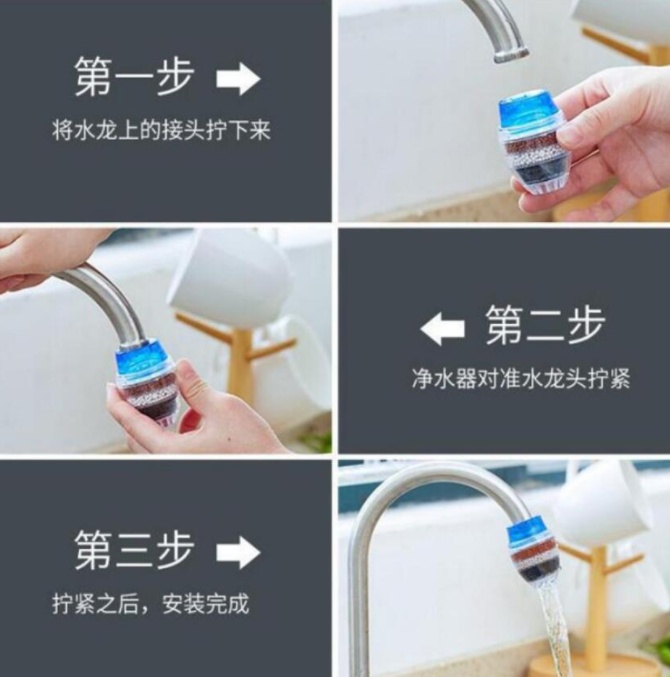 第一步

将水龙上的接头拧下来

第二步

净水器对准水龙头拧紧

第三步

拧紧之后，安装完成