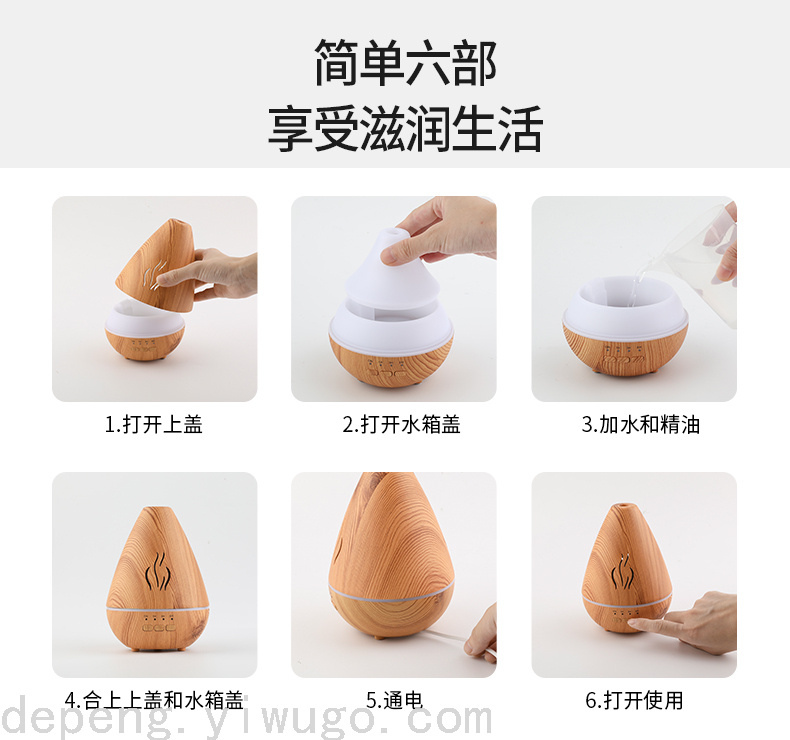 简单六部
享受滋润生活

1.打开上盖

2.打开水箱盖

3.加水和精油

4.合上上盖和水箱盖

5.通电

6.打开使用

depeng.yiwugo.com