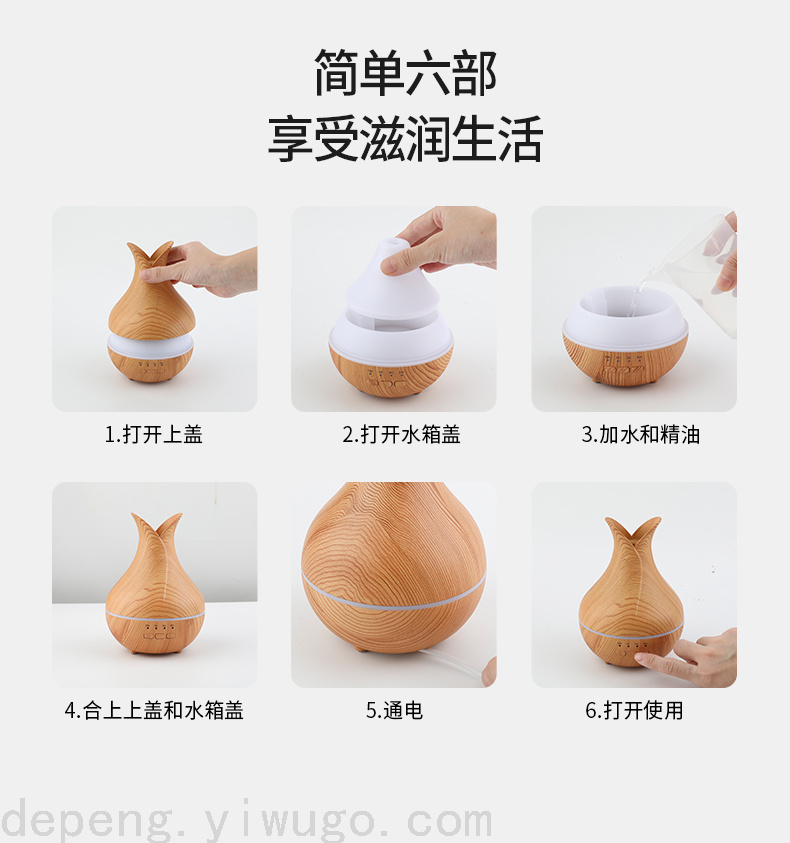 简单六部
享受滋润生活

1.打开上盖

2.打开水箱盖

3.加水和精油

4.合上上盖和水箱盖

5.通电

6.打开使用

depeng.yiwugo.com