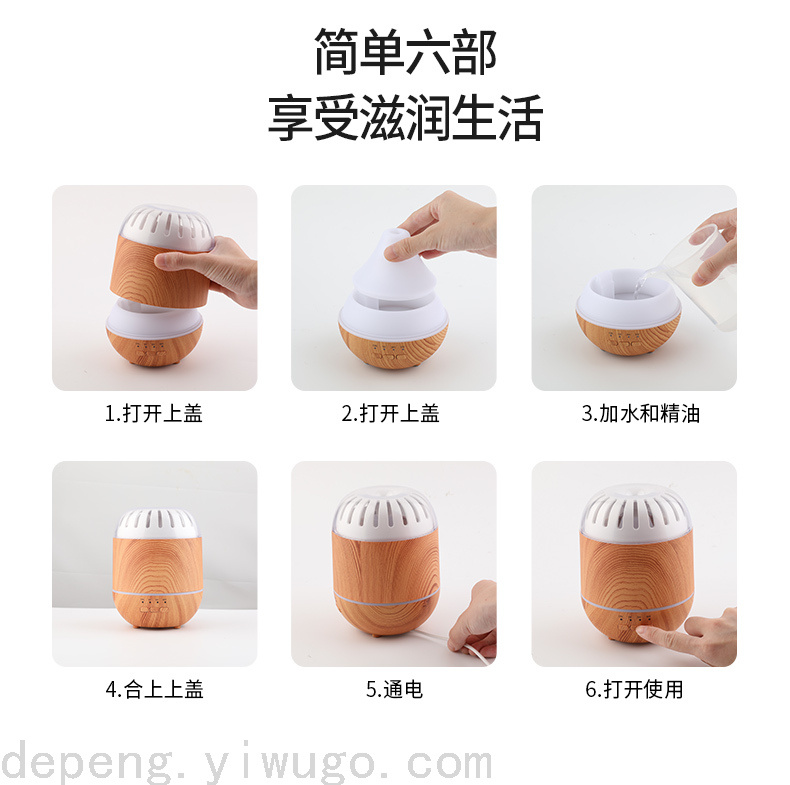 简单六部
享受滋润生活

1.打开上盖

2.打开上盖

3.加水和精油

4.合上上盖

5.通电

6.打开使用

depeng.yiwugo.com