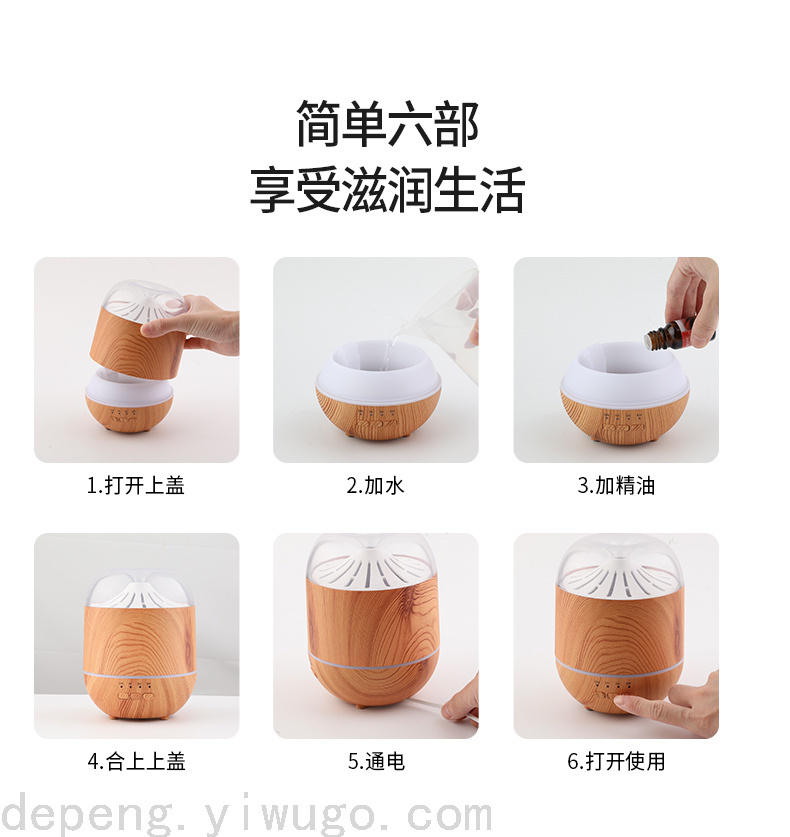 简单六部
享受滋润生活

1.打开上盖

2.加水

3.加精油

4.合上上盖

5.通电

6.打开使用

depeng.yiwugo.com