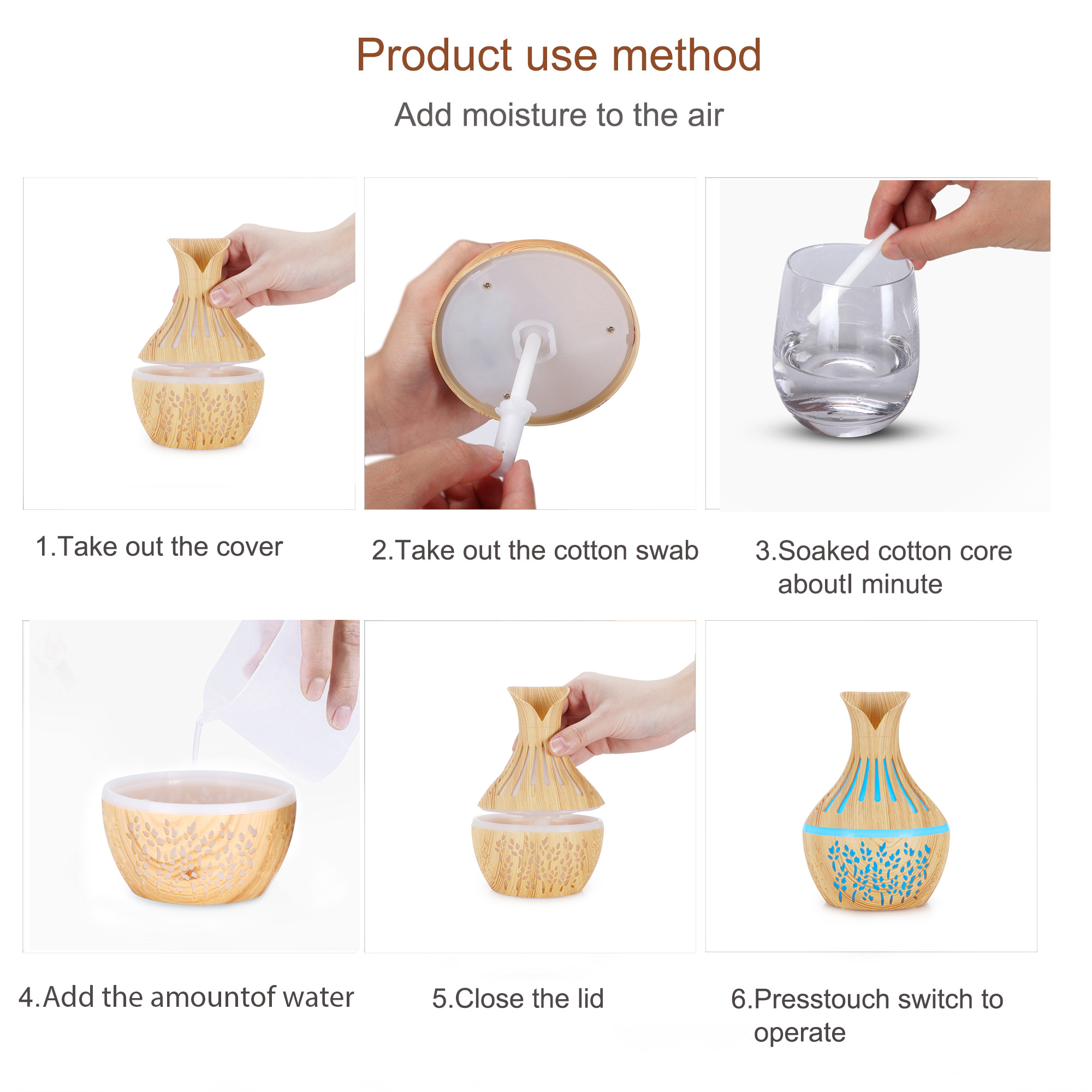 Product use method

Add moisture to the air

1.Take out the cover

2.Take out the cotton swab

3.Soaked cotton core aboutl minute

4.Add the amountof water

5.Close the lid

6.Presstouch switch to operate