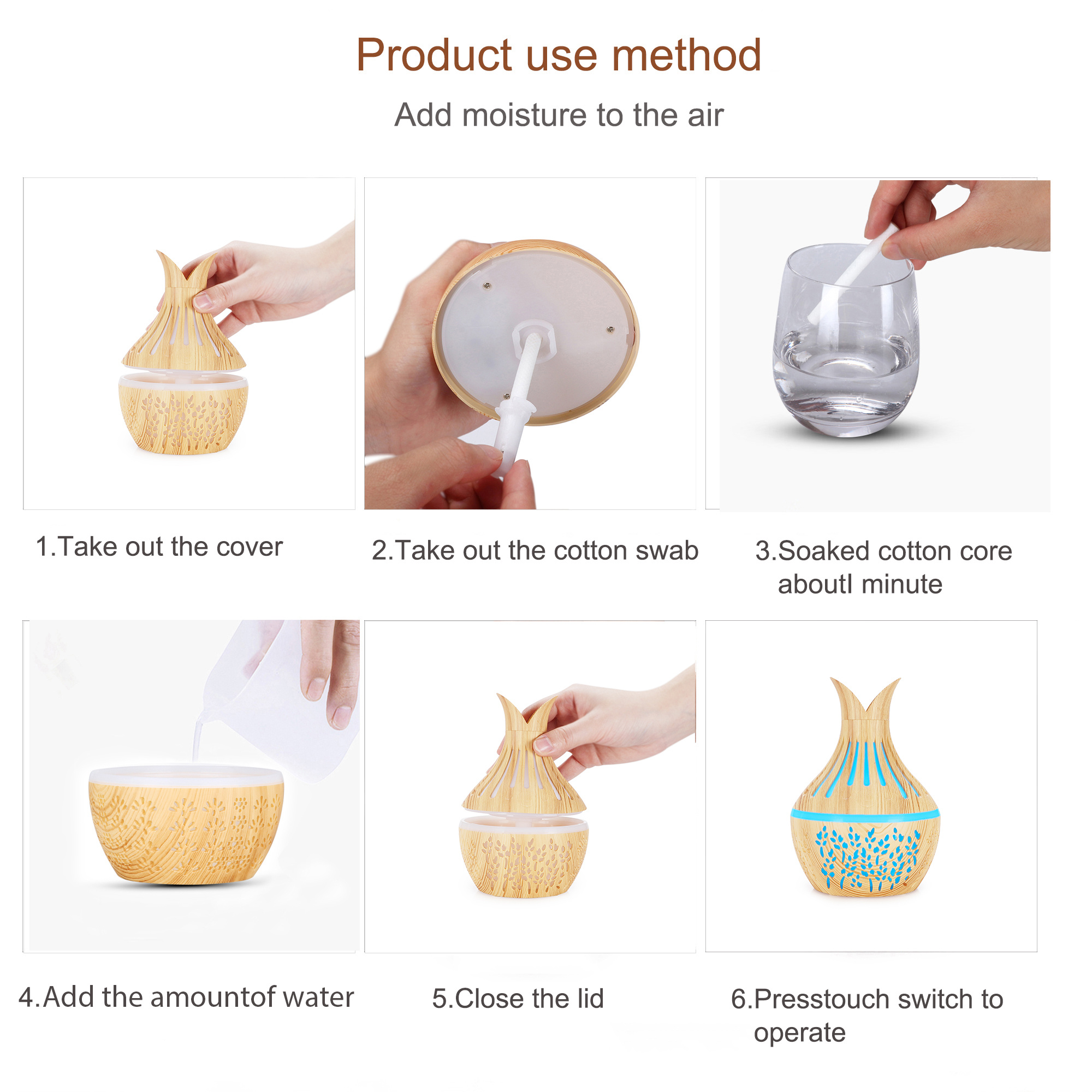 Product use method

Add moisture to the air

1.Take out the cover

2.Take out the cotton swab

3.Soaked cotton core aboutl minute

4.Add the amountof water

5.Close the lid

6.Presstouch switch to operate