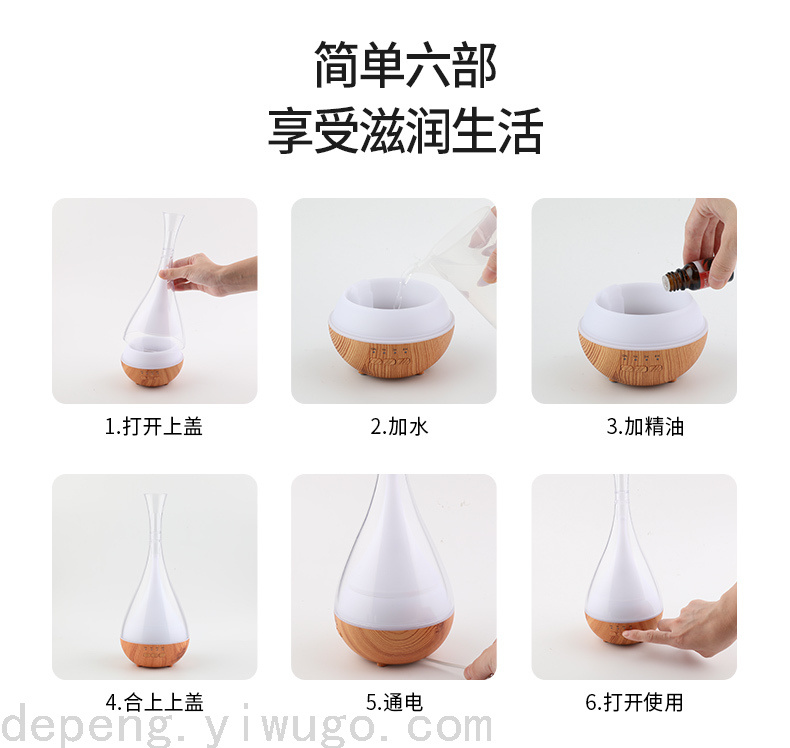 简单六部
享受滋润生活

1.打开上盖

2.加水

3.加精油

4.合上上盖

5.通电

6.打开使用

depeng.yiwugo.com