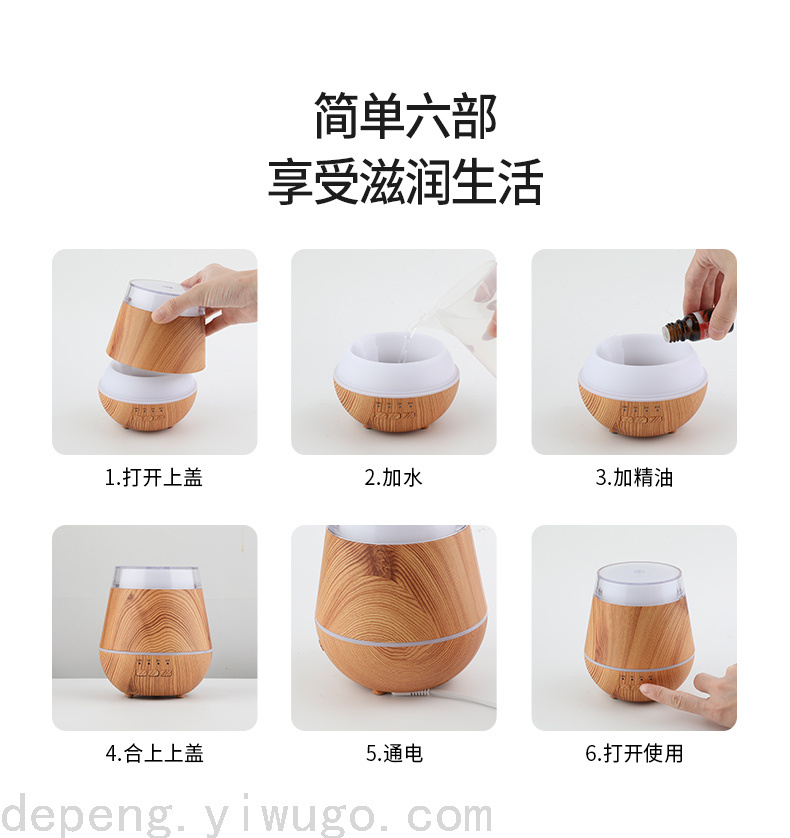 简单六部
享受滋润生活

1.打开上盖

2.加水

3.加精油

4.合上上盖

5.通电

6.打开使用

depeng.yiwugo.com