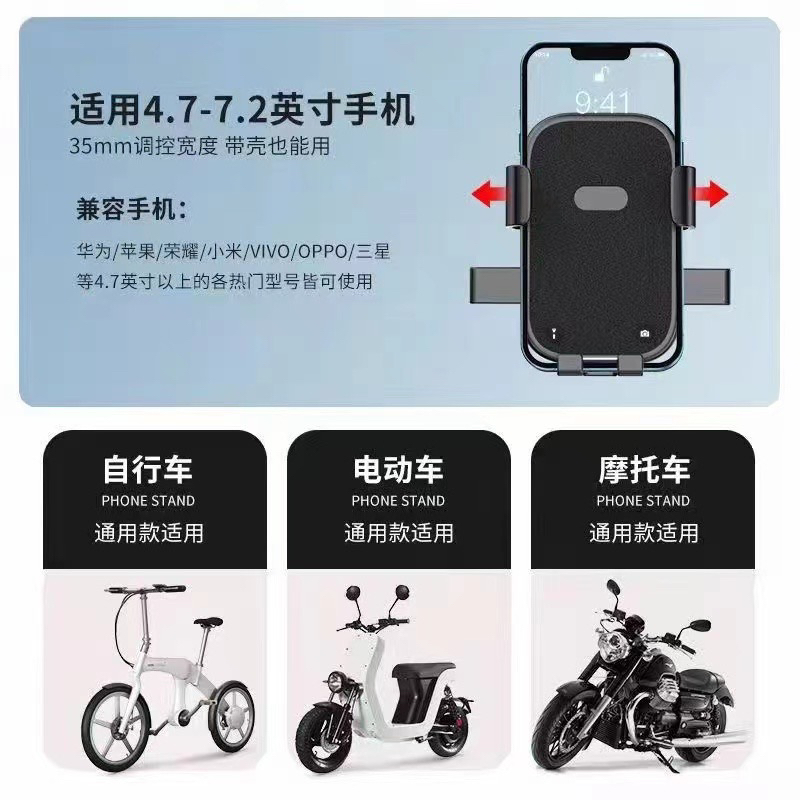 适用4.7-7.2英寸手机
35mm调控宽度 带壳也能用

兼容手机：
华为/苹果/荣耀/小米/VIVO/OPPO/三星
等4.7英寸以上的各热门型号皆可使用

9:41

自行车
PHONE STAND
通用款适用

电动车
PHONE STAND
通用款适用

摩托车
PHONE STAND
通用款适用