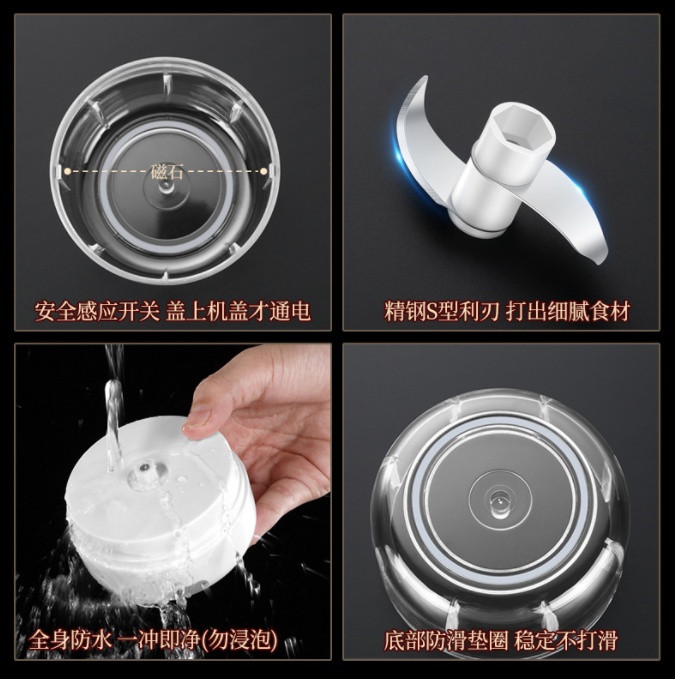 磁石

安全感应开关 盖上机盖才通电

精钢S型利刃 打出细腻食材

全身防水 一冲即净(勿浸泡)

底部防滑垫圈 稳定不打滑