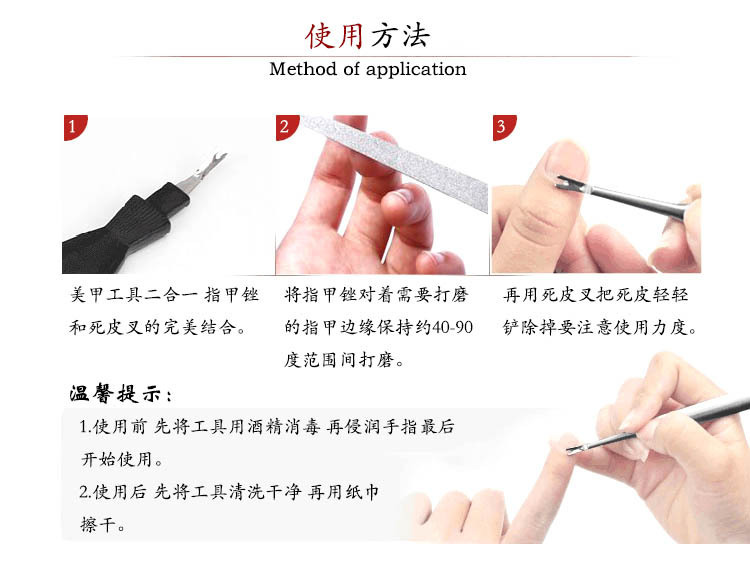 使用方法
Method of application

1

美甲工具二合一 指甲锉和死皮叉的完美结合。

2

将指甲锉对着需要打磨的指甲边缘保持约40-90度范围间打磨。

3

再用死皮叉把死皮轻轻铲除掉要注意使用力度。

温馨提示：

1.使用前 先将工具用酒精消毒 再侵润手指最后开始使用。

2.使用后 先将工具清洗干净 再用纸巾擦干。