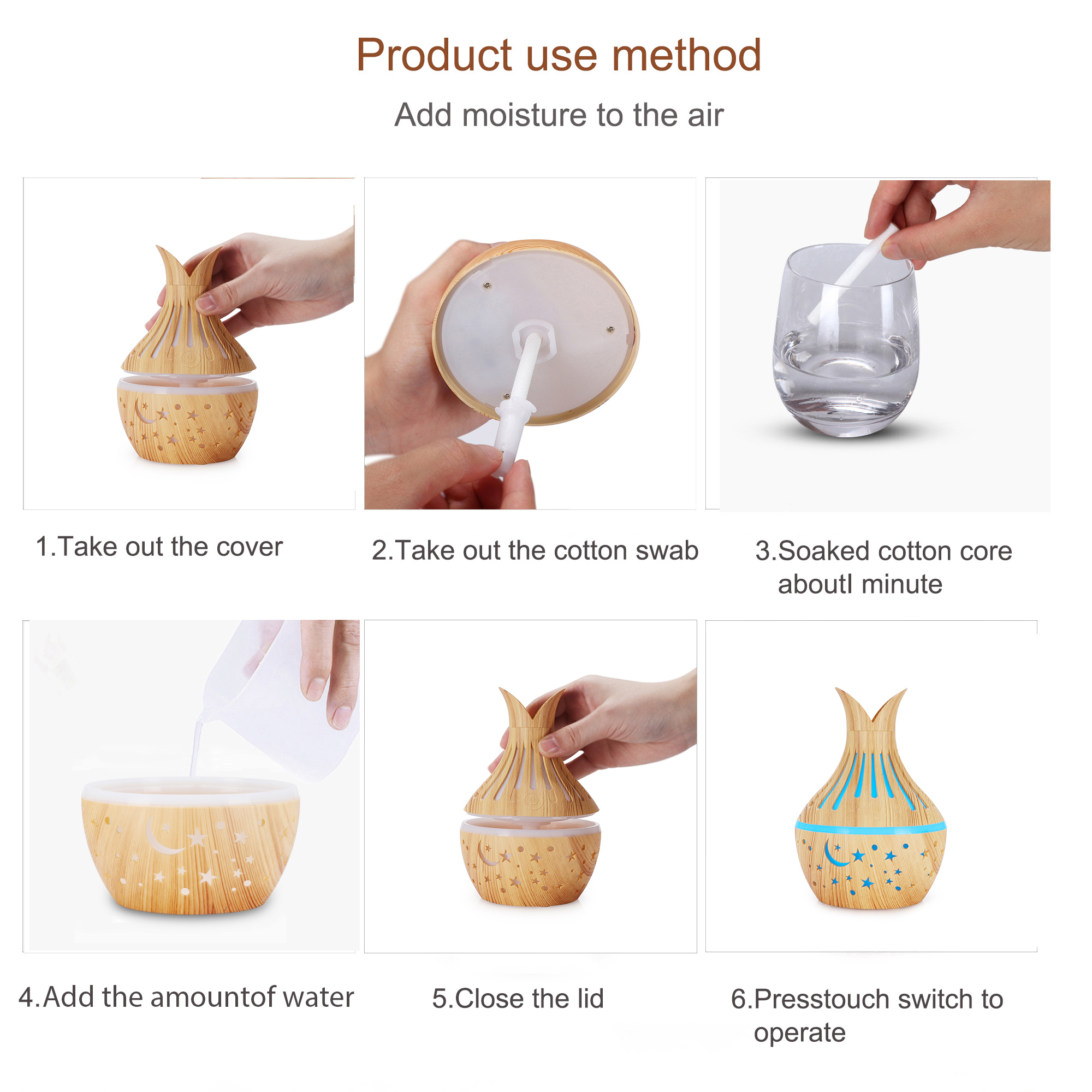 Product use method

Add moisture to the air

1.Take out the cover

2.Take out the cotton swab

3.Soaked cotton core aboutl minute

4.Add the amountof water

5.Close the lid

6.Presstouch switch to operate