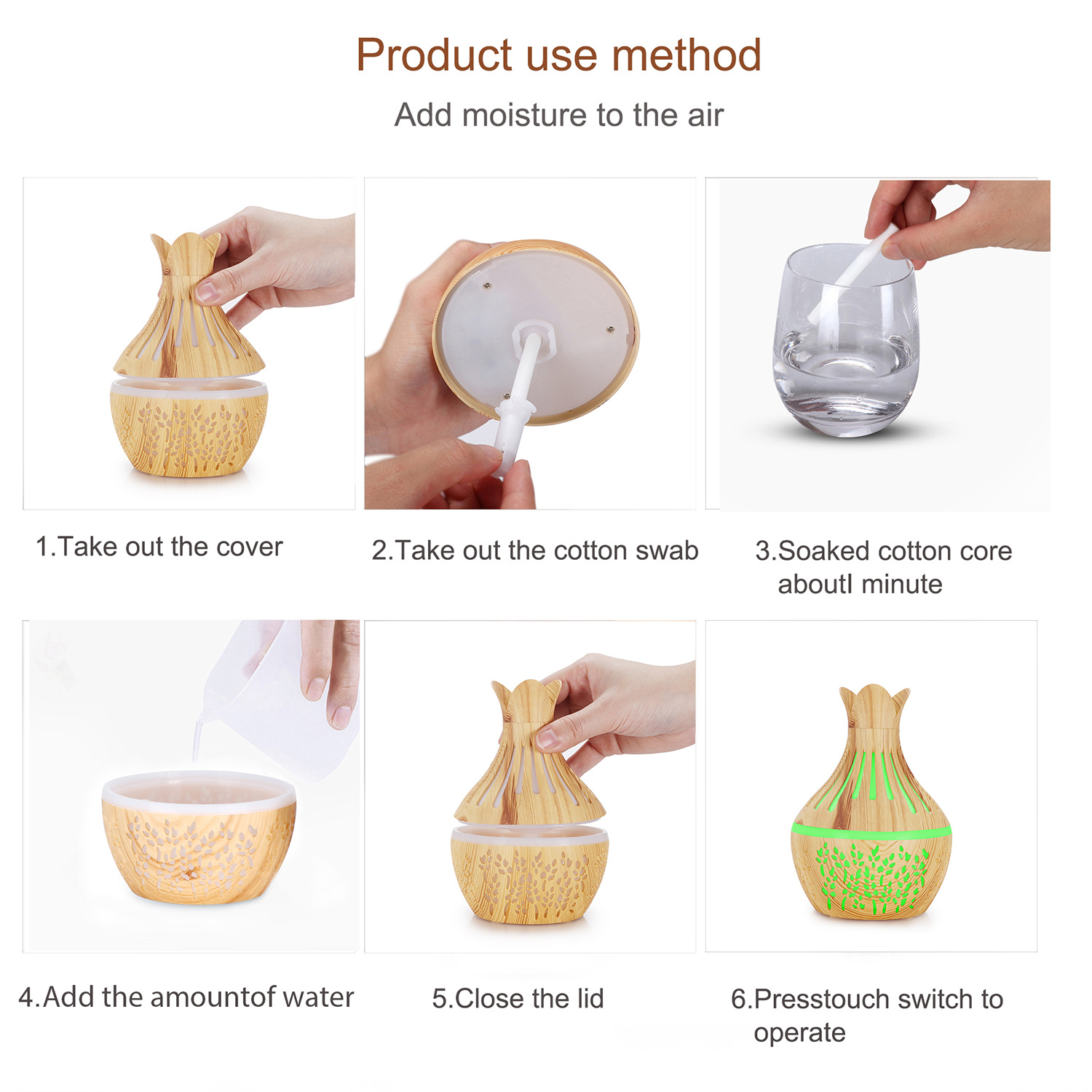 Product use method

Add moisture to the air

1.Take out the cover

2.Take out the cotton swab

3.Soaked cotton core aboutl minute

4.Add the amountof water

5.Close the lid

6.Presstouch switch to operate