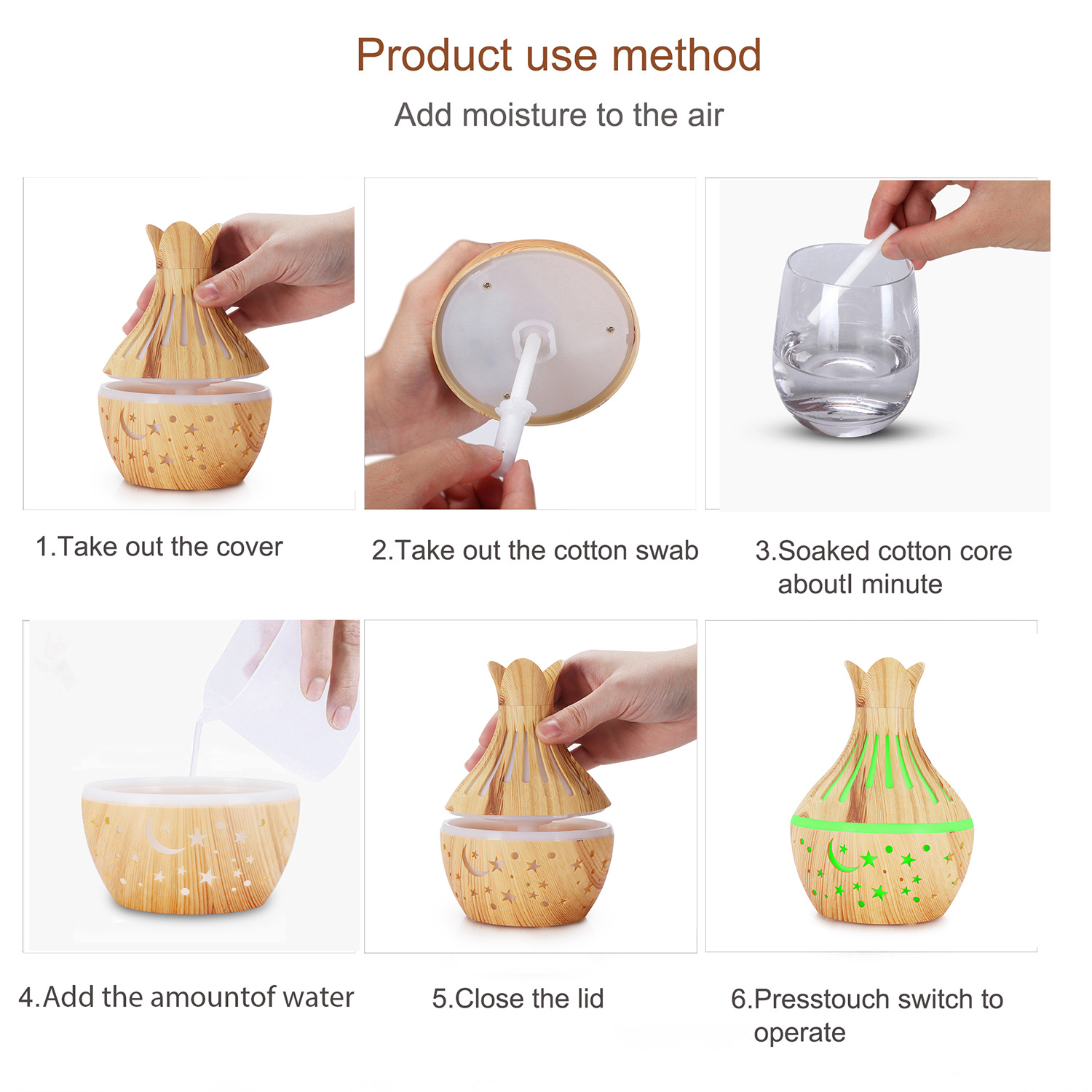 Product use method

Add moisture to the air

1.Take out the cover

2.Take out the cotton swab

3.Soaked cotton core aboutl minute

4.Add the amountof water

5.Close the lid

6.Presstouch switch to operate