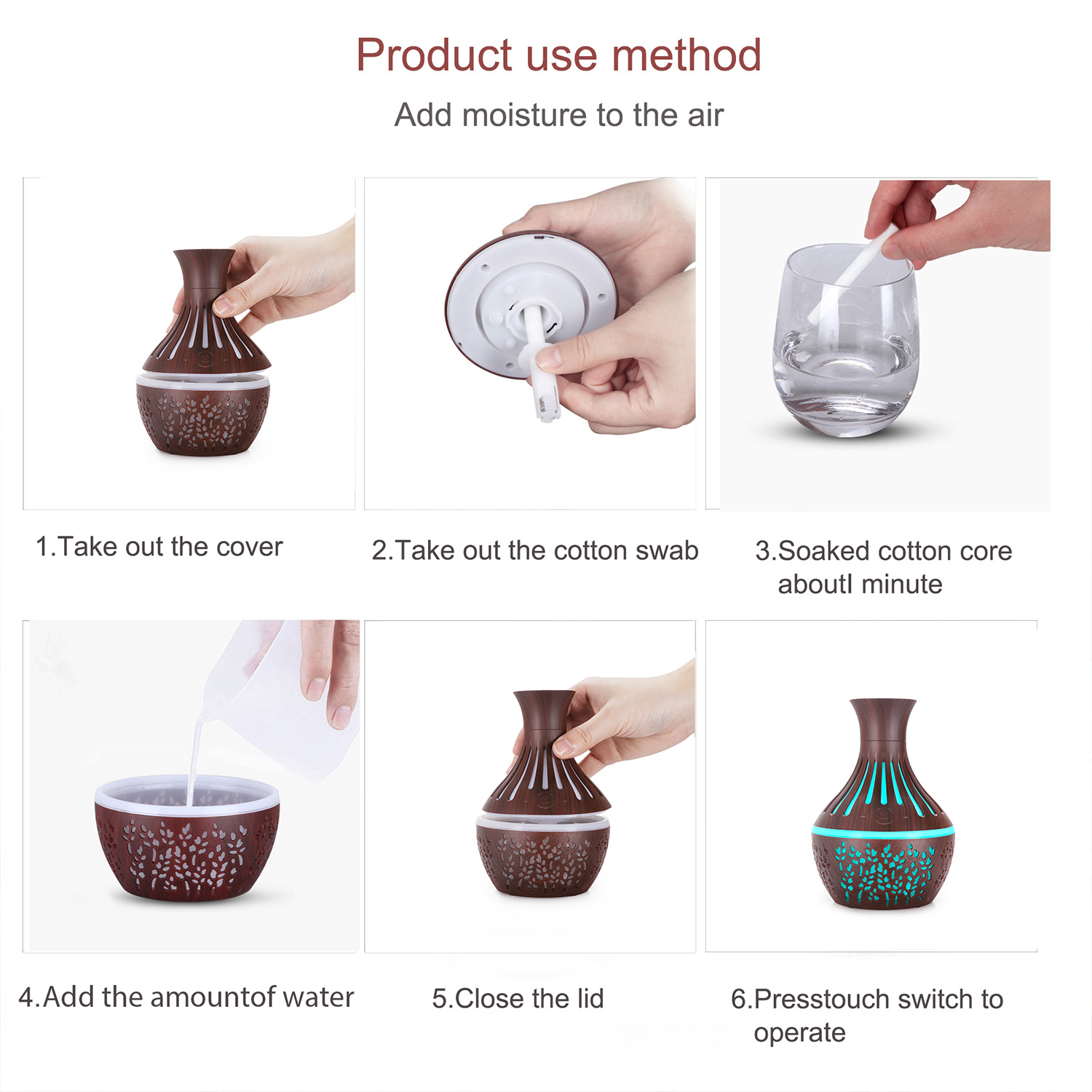 Product use method

Add moisture to the air

1.Take out the cover

2.Take out the cotton swab

3.Soaked cotton core aboutl minute

4.Add the amountof water

5.Close the lid

6.Presstouch switch to operate