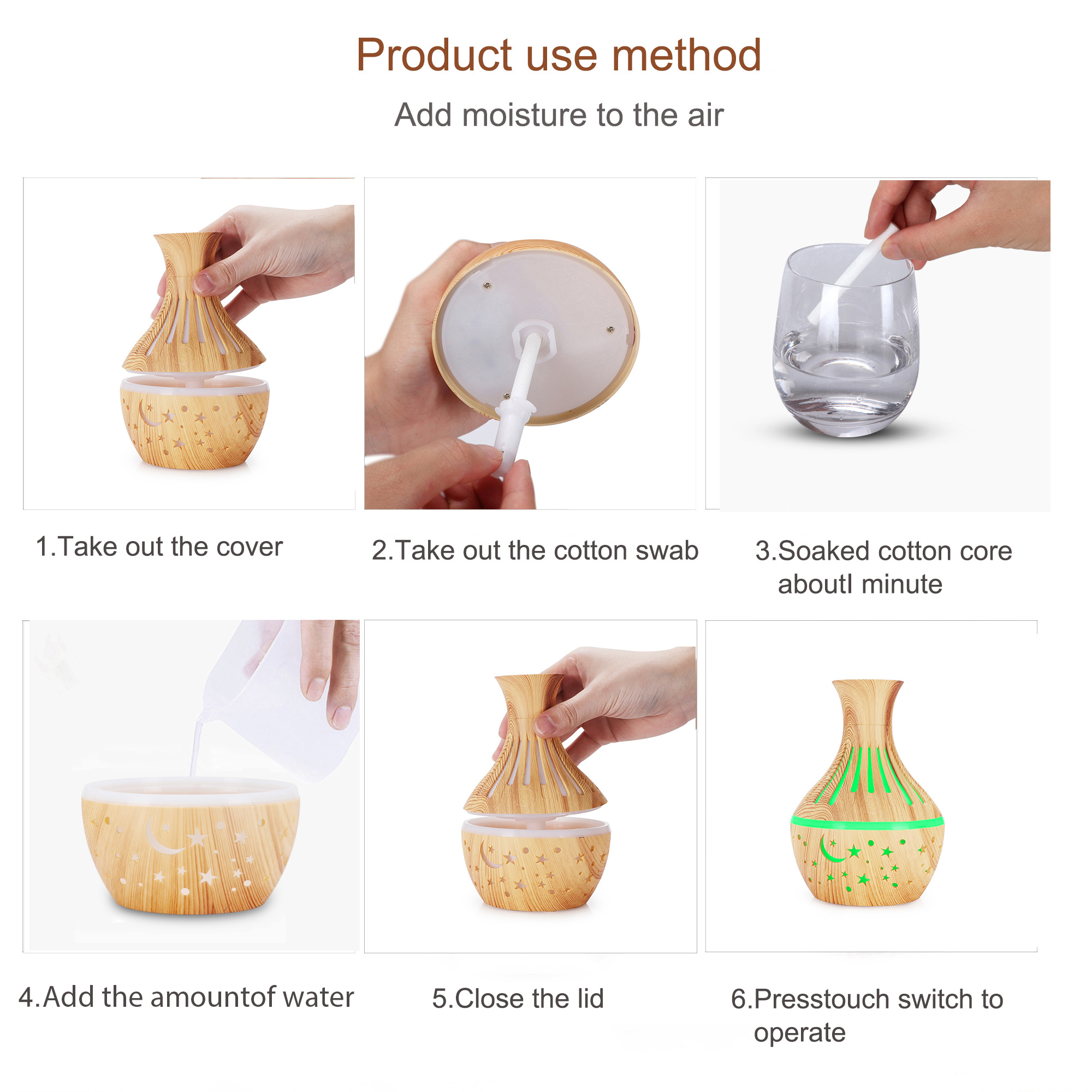 Product use method

Add moisture to the air

1.Take out the cover

2.Take out the cotton swab

3.Soaked cotton core aboutl minute

4.Add the amountof water

5.Close the lid

6.Presstouch switch to operate