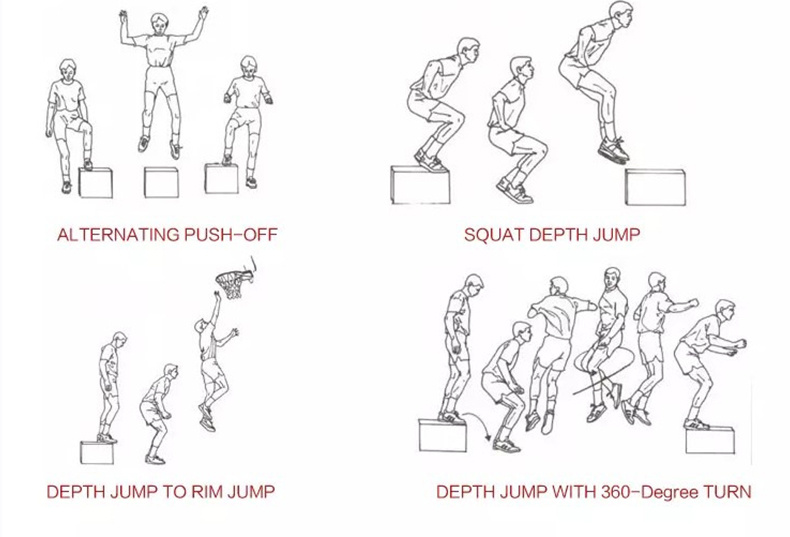 ALTERNATING PUSH-OFF

SQUAT DEPTH JUMP

DEPTH JUMP TO RIM JUMP

DEPTH JUMP WITH 360-Degree TURN