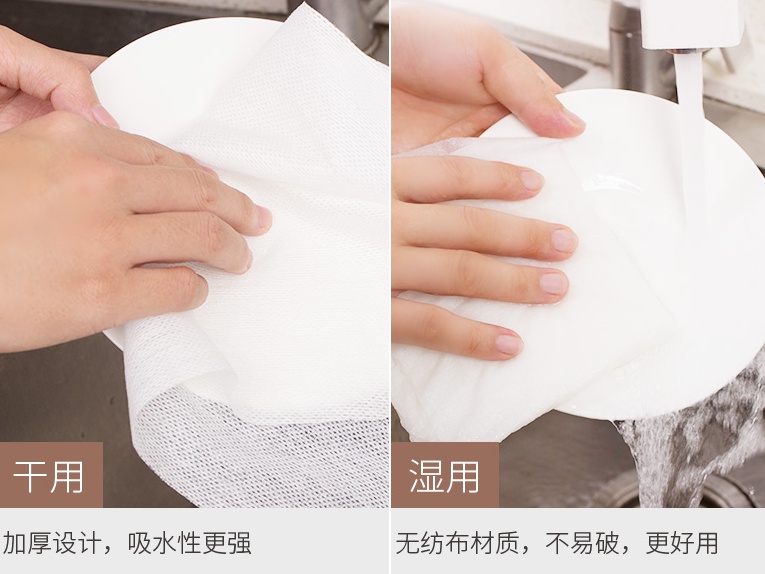 干用

加厚设计，吸水性更强

湿用

无纺布材质，不易破，更好用