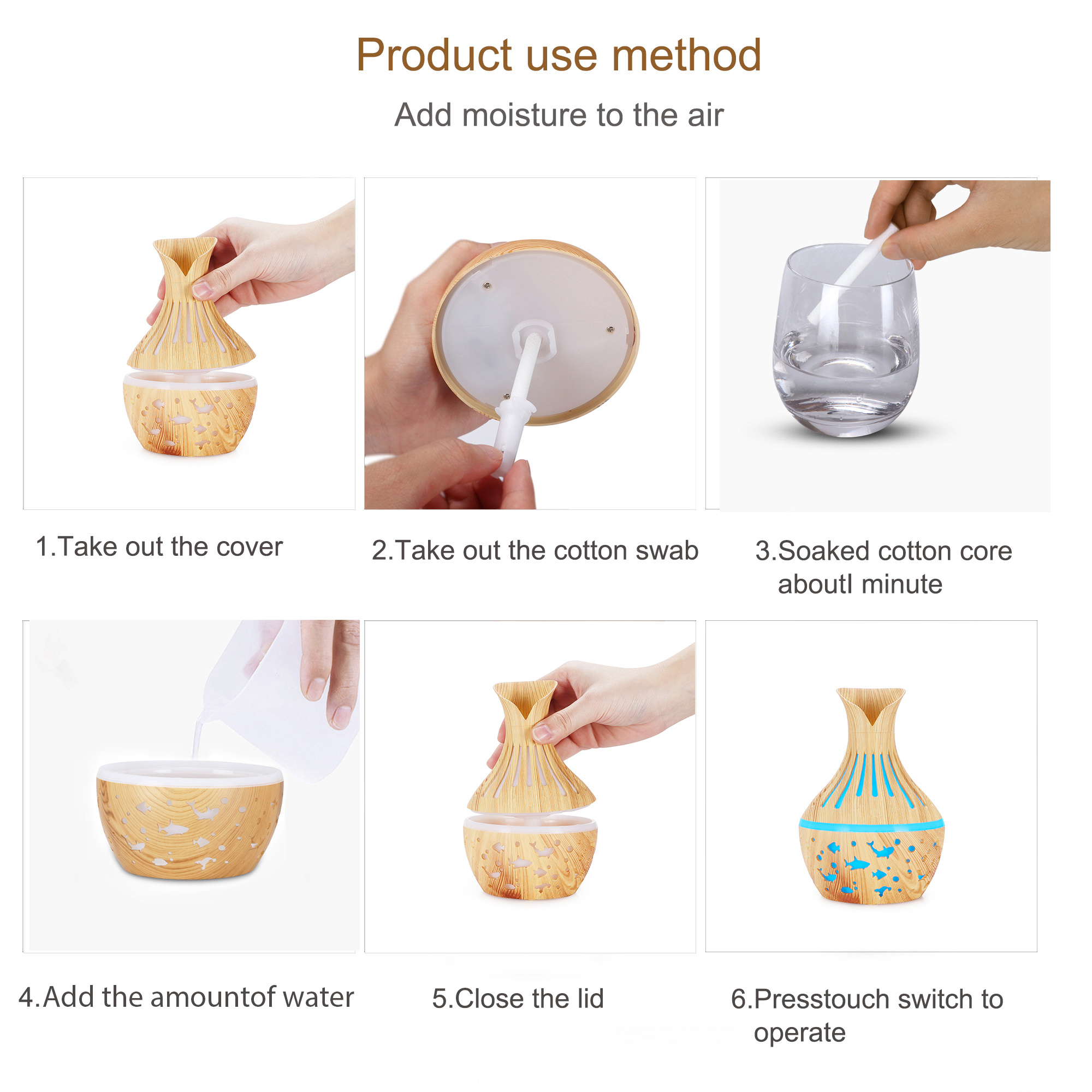 Product use method

Add moisture to the air

1.Take out the cover

2.Take out the cotton swab

3.Soaked cotton core aboutl minute

4.Add the amountof water

5.Close the lid

6.Presstouch switch to operate