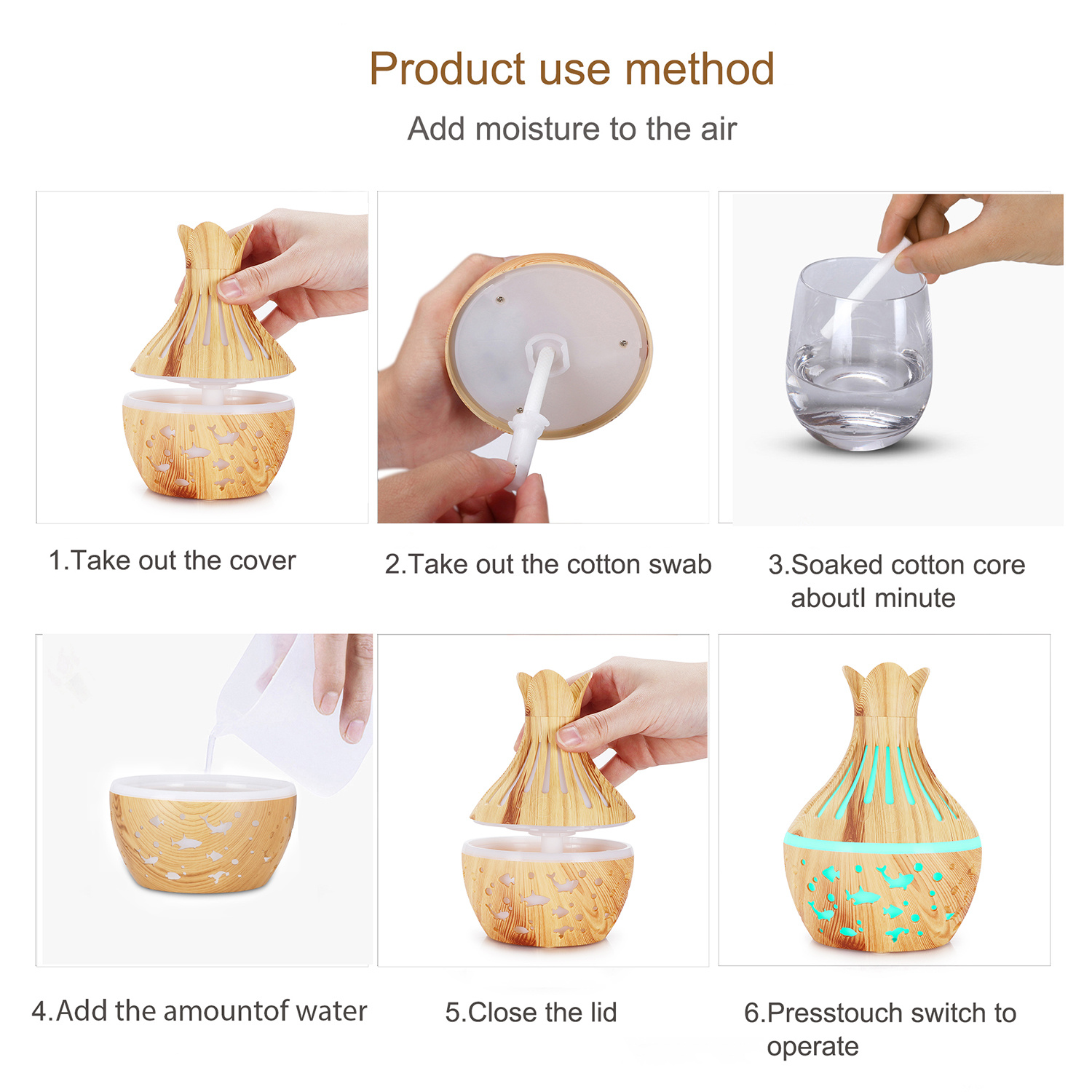 Product use method

Add moisture to the air

1.Take out the cover

2.Take out the cotton swab

3.Soaked cotton core aboutl minute

4.Add the amountof water

5.Close the lid

6.Presstouch switch to operate