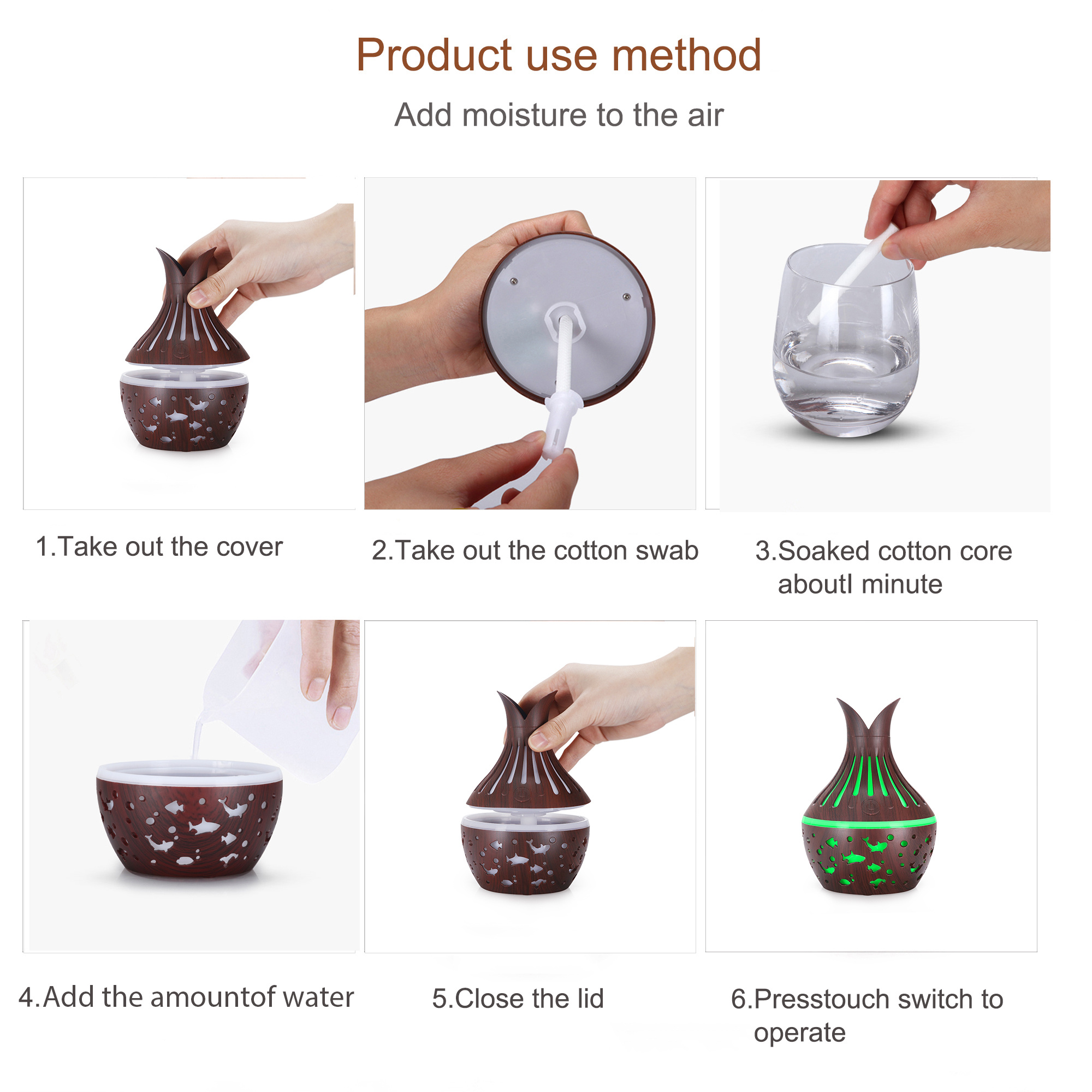 Product use method

Add moisture to the air

1.Take out the cover

2.Take out the cotton swab

3.Soaked cotton core aboutl minute

4.Add the amountof water

5.Close the lid

6.Presstouch switch to operate