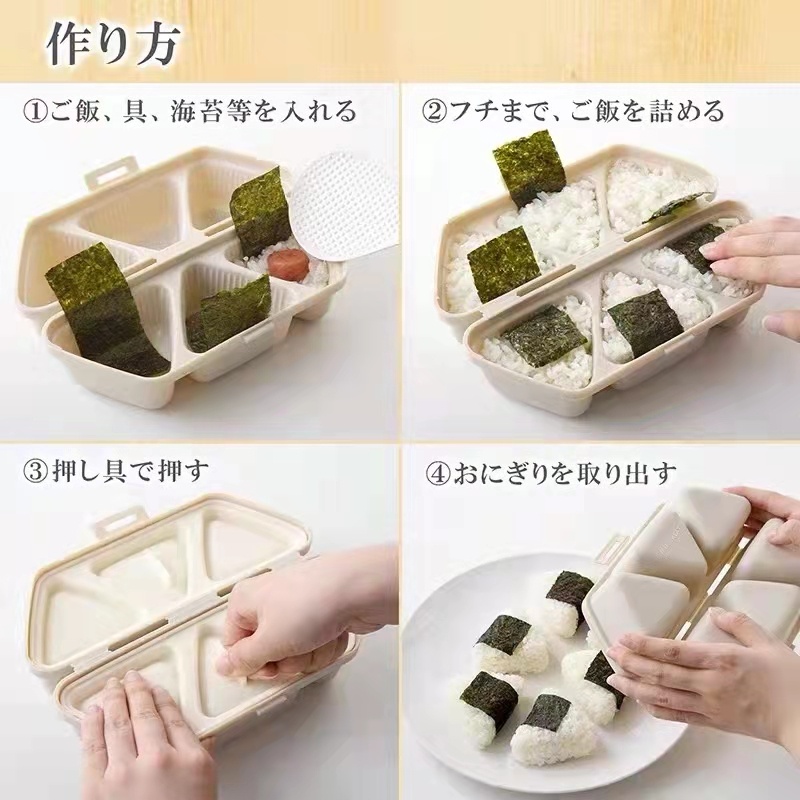 作り方

①ご飯、具、海苔等を入れる

②フチまで、ご飯を詰める

③押し具で押す

④おにぎりを取り出す