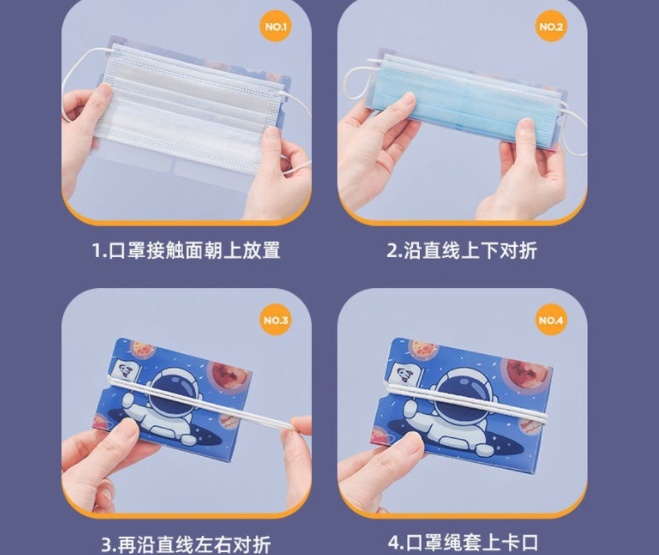 NO.1

NO.2

1.口罩接触面朝上放置

2.沿直线上下对折

NO.3

NO.4

3.再沿直线左右对折

4.口罩绳套上卡口