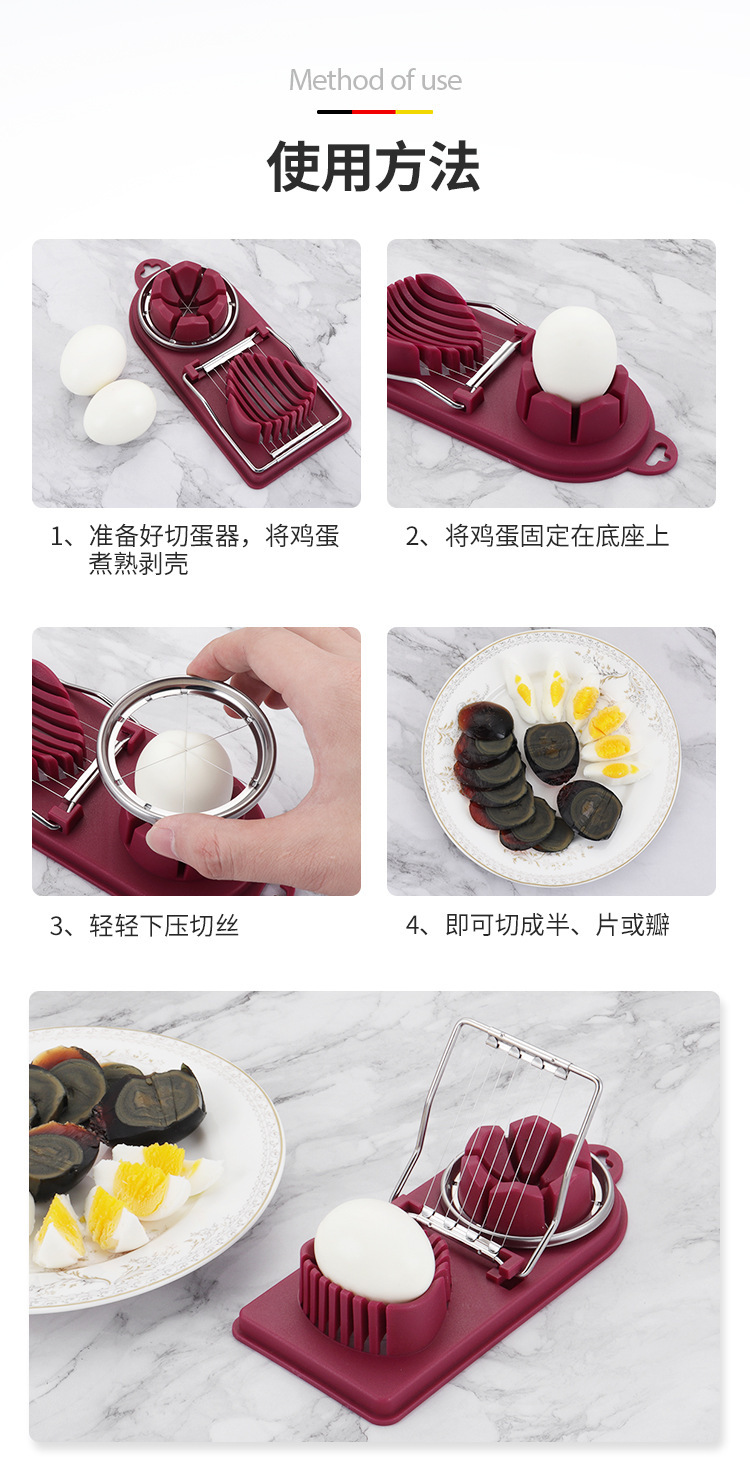 Method of use

使用方法

1、准备好切蛋器，将鸡蛋煮熟剥壳

2、将鸡蛋固定在底座上

3、轻轻下压切丝

4、即可切成半、片或瓣