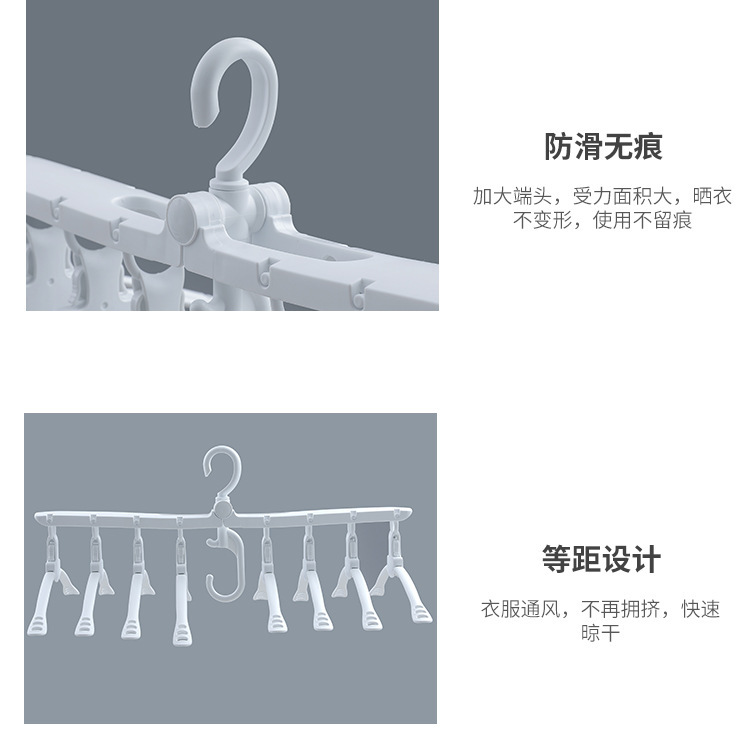 防滑无痕

加大端头，受力面积大，晒衣不变形，使用不留痕

等距设计

衣服通风，不再拥挤，快速晾干