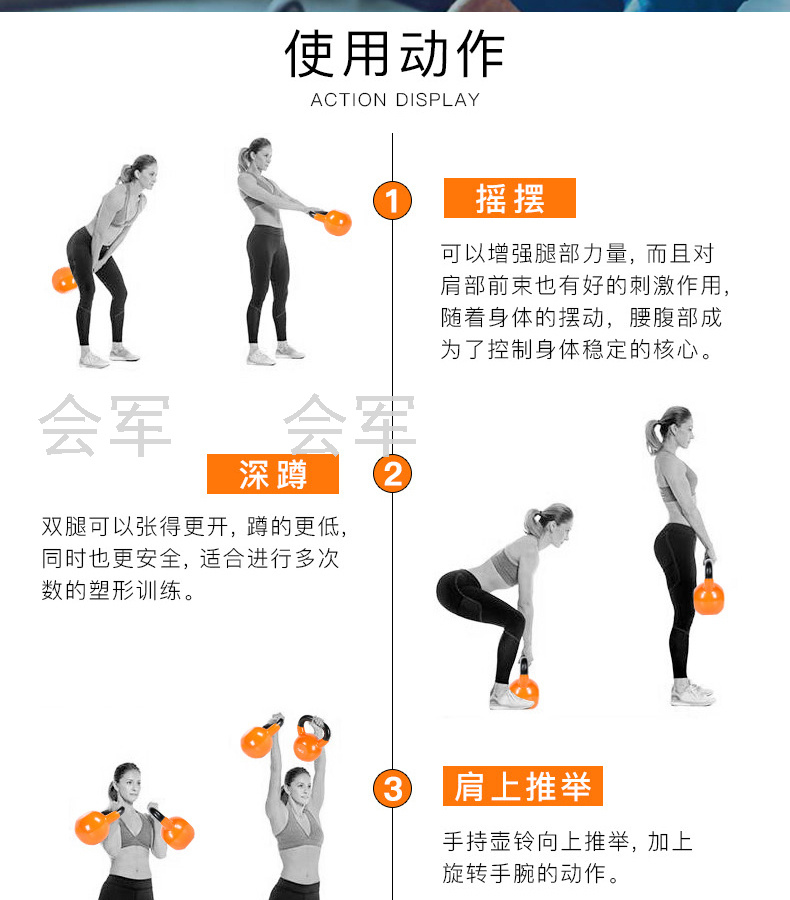 使用动作
ACTION DISPLAY

1 摇摆
可以增强腿部力量，而且对肩部前束也有好的刺激作用，随着身体的摆动，腰腹部成为了控制身体稳定的核心。

会军 会军

深蹲 2
双腿可以张得更开，蹲的更低，同时也更安全，适合进行多次数的塑形训练。

3 肩上推举
手持壶铃向上推举，加上旋转手腕的动作。