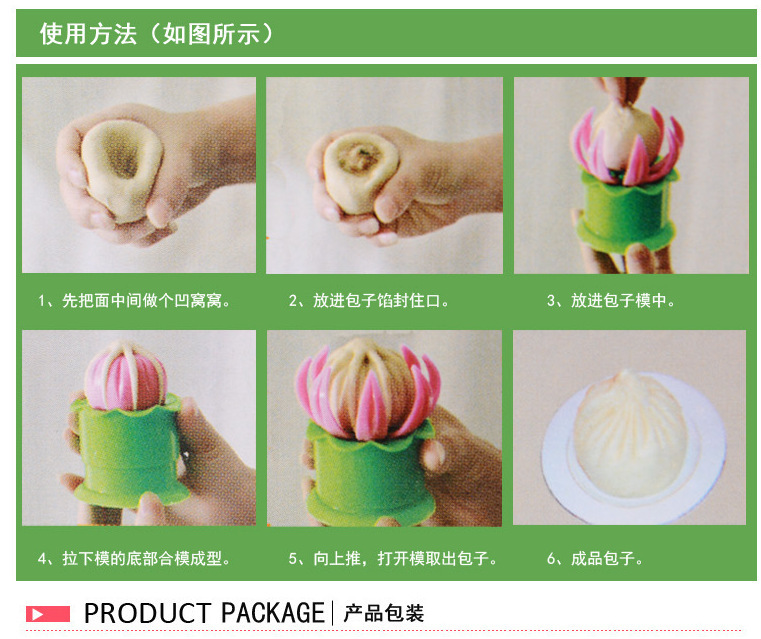 使用方法（如图所示）

1、先把面中间做个凹窝窝。

2、放进包子馅封住口。

3、放进包子模中。

4、拉下模的底部合模成型。

5、向上推，打开模取出包子。

6、成品包子。

PRODUCT PACKAGE | 产品包装