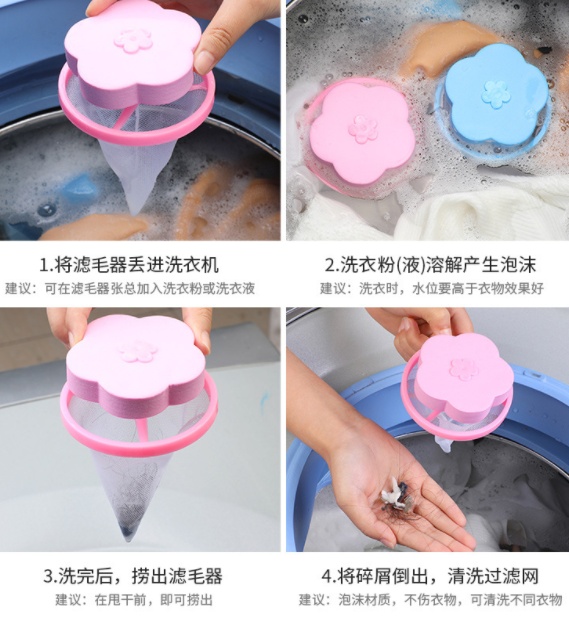 1.将滤毛器丢进洗衣机
建议：可在滤毛器张总加入洗衣粉或洗衣液

2.洗衣粉(液)溶解产生泡沫
建议：洗衣时，水位要高于衣物效果好

3.洗完后，捞出滤毛器
建议：在甩干前，即可捞出

4.将碎屑倒出，清洗过滤网
建议：泡沫材质，不伤衣物，可清洗不同衣物