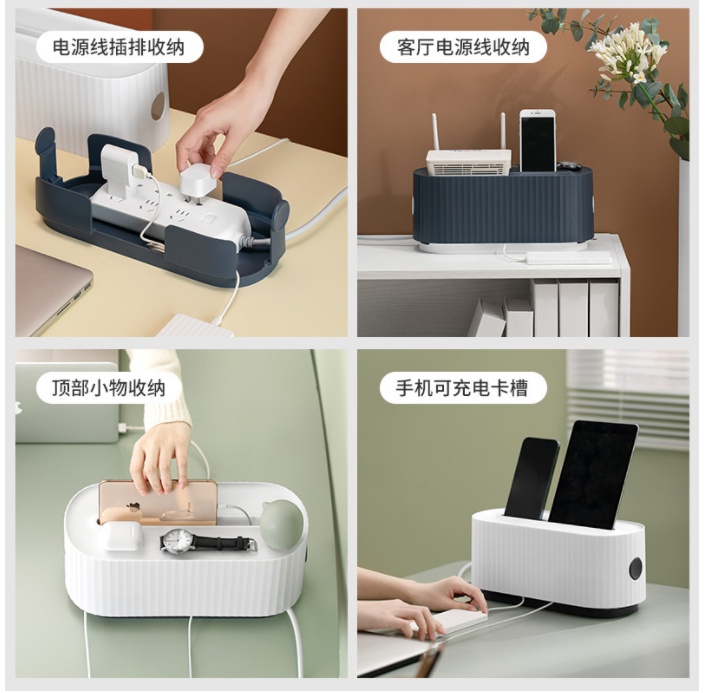 电源线插排收纳

客厅电源线收纳

顶部小物收纳

手机可充电卡槽