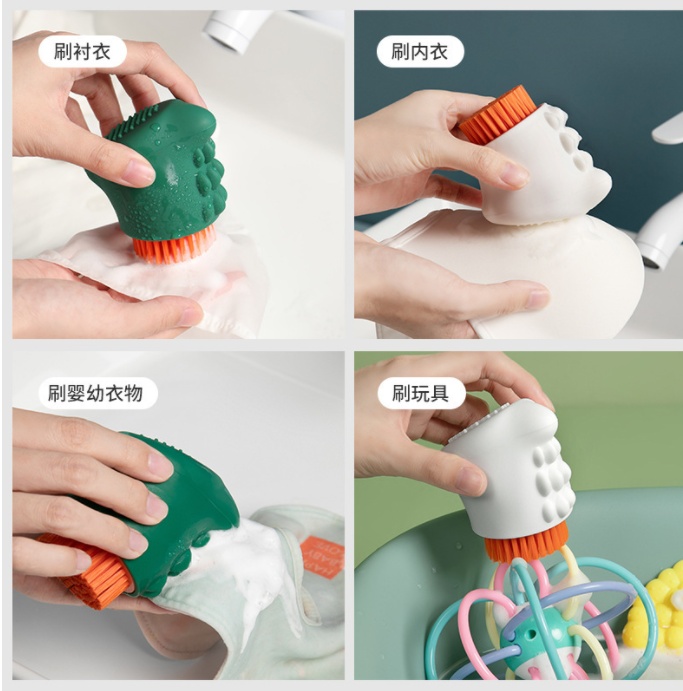 刷衬衣

刷内衣

刷婴幼衣物

刷玩具