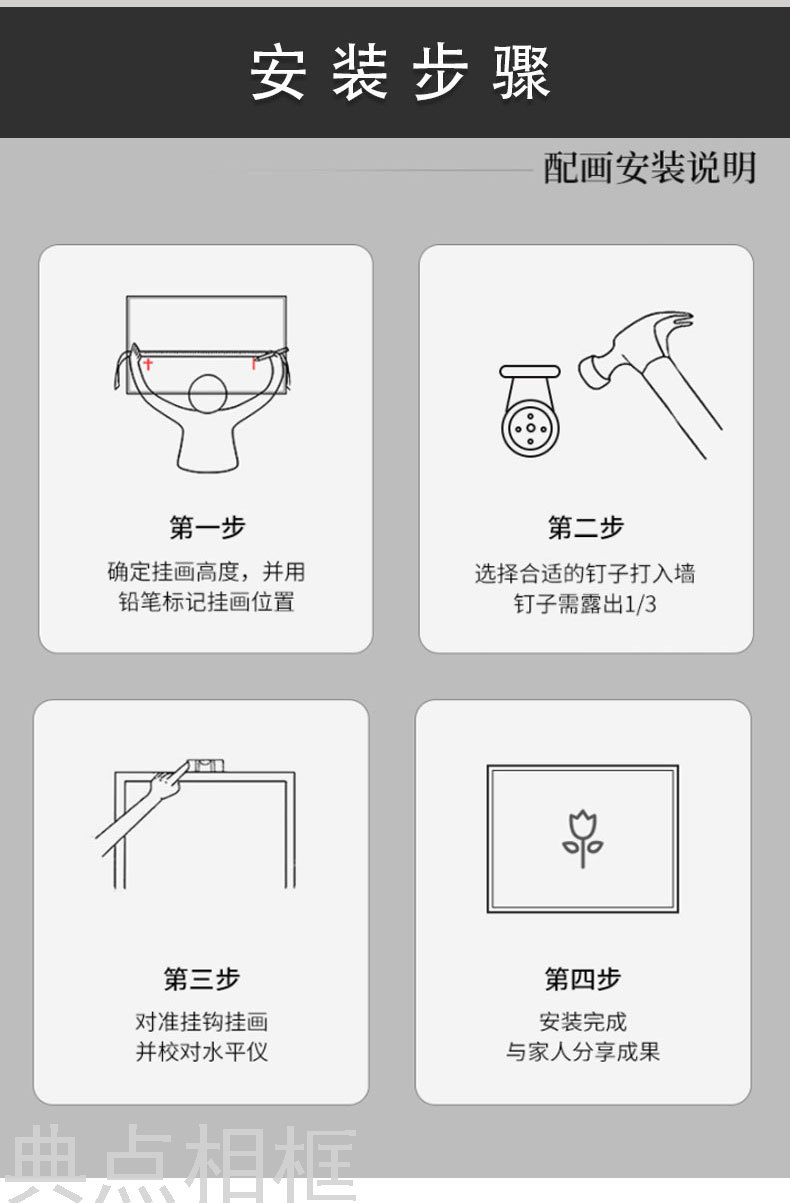 安装步骤

配画安装说明

第一步
确定挂画高度，并用铅笔标记挂画位置

第二步
选择合适的钉子打入墙
钉子需露出1/3

第三步
对准挂钩挂画
并校对水平仪

第四步
安装完成
与家人分享成果

典点相框