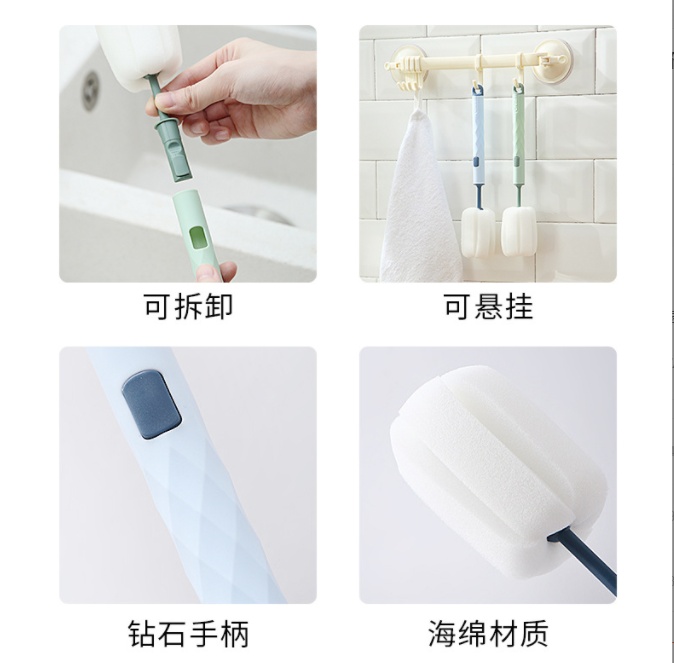 可拆卸

可悬挂

钻石手柄

海绵材质