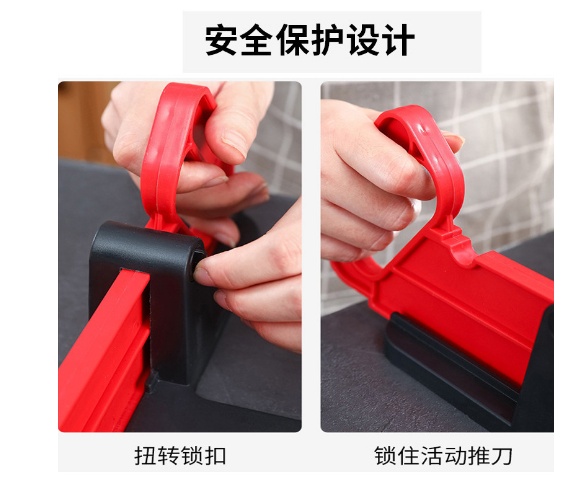 安全保护设计

扭转锁扣

锁住活动推刀